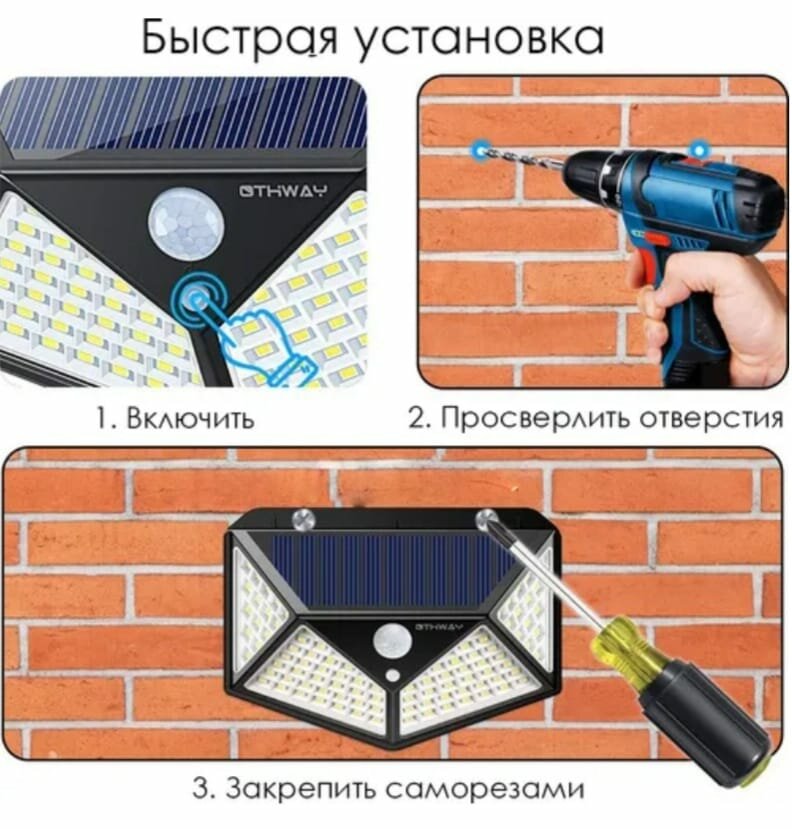 Быстрая установка

OTHWAY

1. Включить

2. Просверлить отверстия

OTHWAY

3. Закрепить саморезами