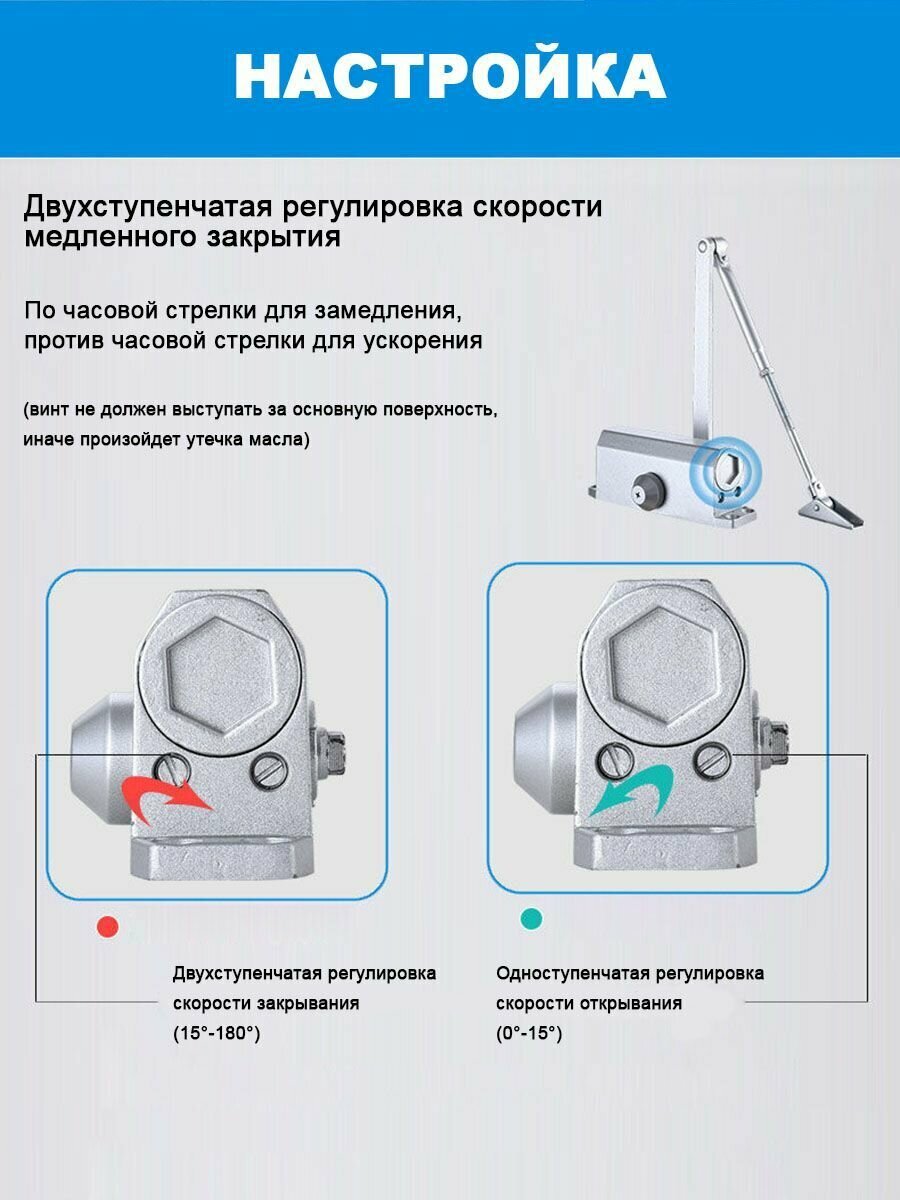 НАСТРОЙКА

Двухступенчатая регулировка скорости медленного закрытия

По часовой стрелки для замедления, против часовой стрелки для ускорения

(винт не должен выступать за основную поверхность, иначе произойдет утечка масла)

Двухступенчатая регулировка скорости закрывания (15°-180°)

Одноступенчатая регулировка скорости открывания (0°-15°)