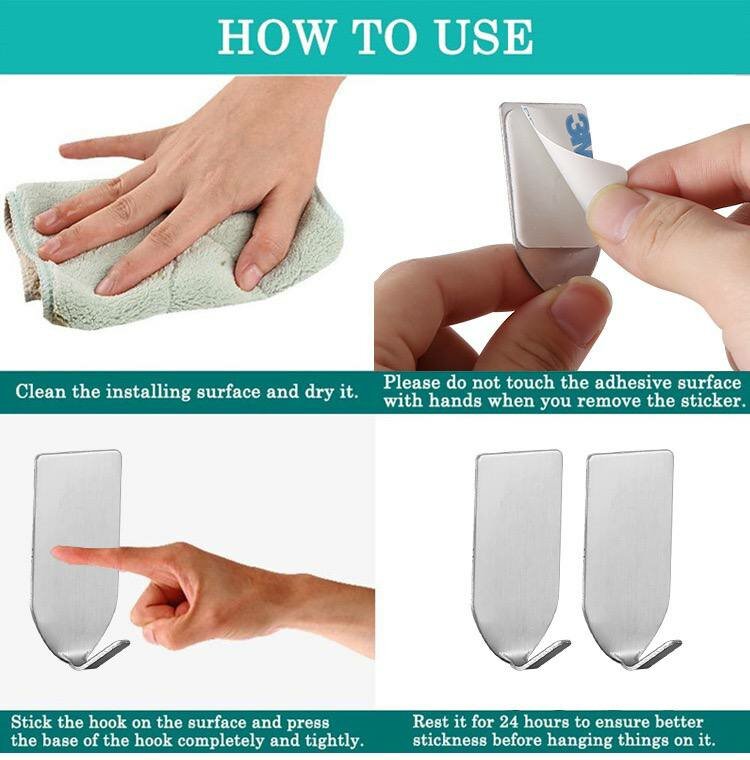 HOW TO USE

3M

Clean the installing surface and dry it.

Please do not touch the adhesive surface with hands when you remove the sticker.

Stick the hook on the surface and press the base of the hook completely and tightly.

Rest it for 24 hours to ensure better stickness before hanging things on it.