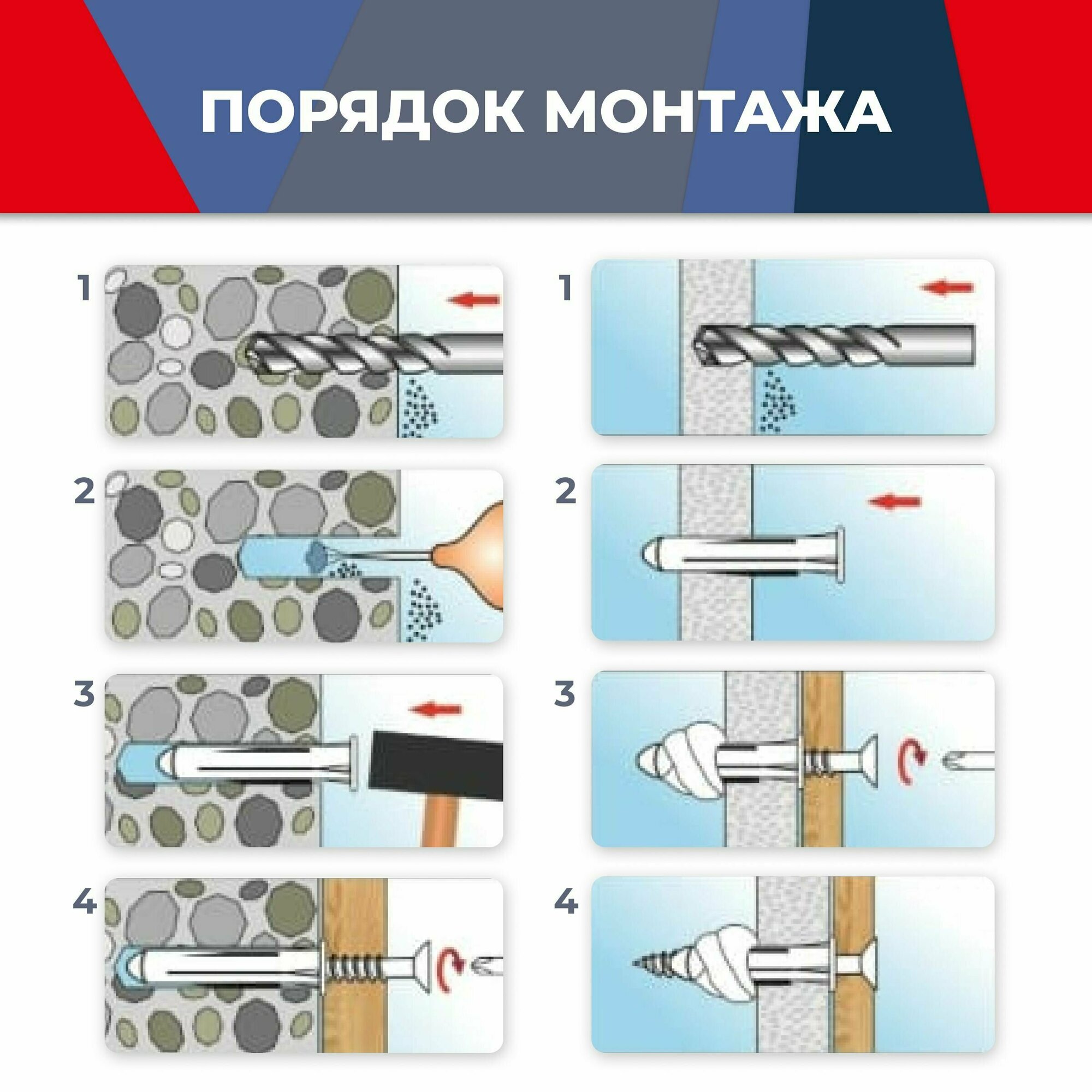 ПОРЯДОК МОНТАЖА

1

2

3

4

1

2

3

4