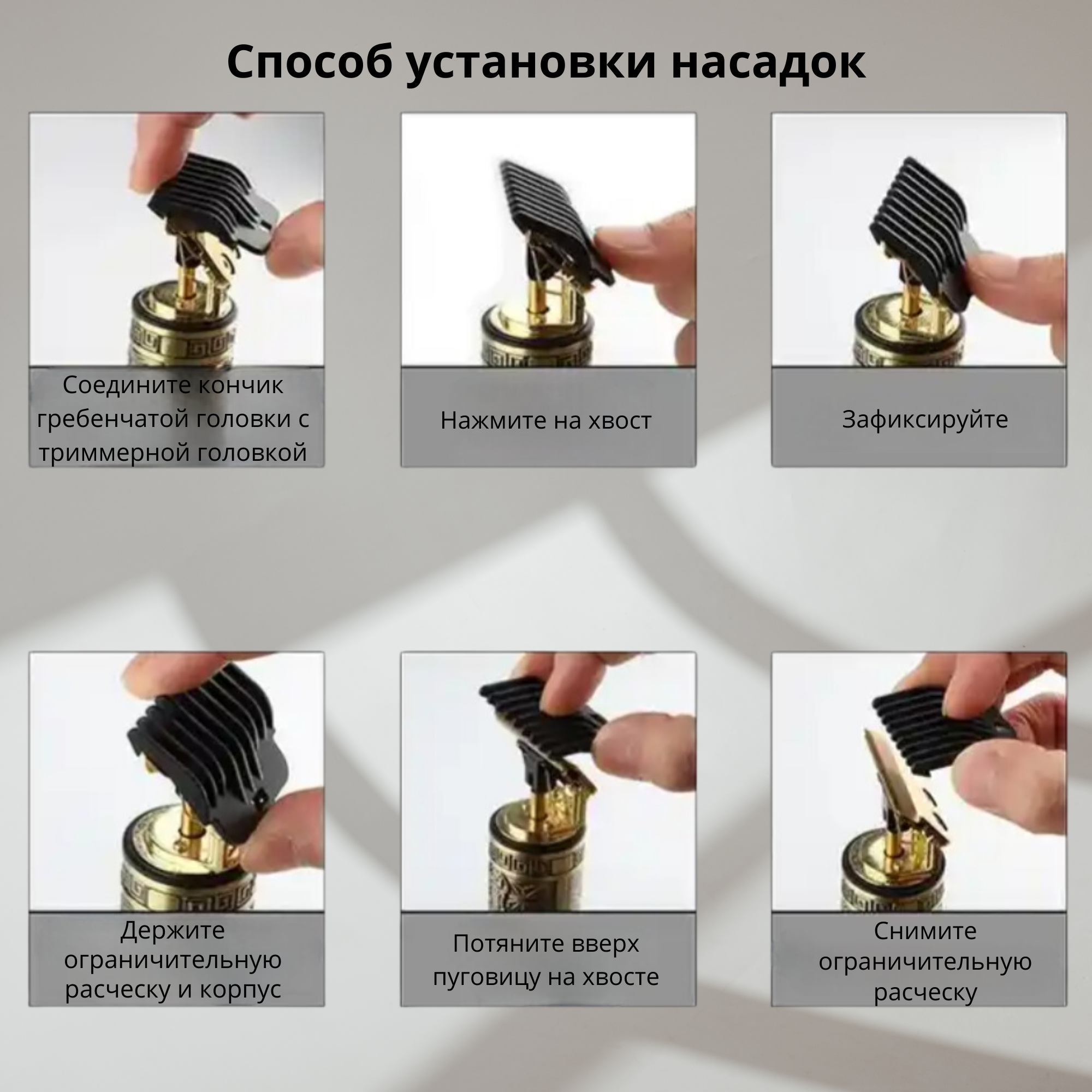 Способ установки насадок

Соедините кончик гребенчатой головки с триммерной головкой

Нажмите на хвост

Зафиксируйте

Держите ограничительную расческу и корпус

Потяните вверх пуговицу на хвосте

Снимите ограничительную расческу