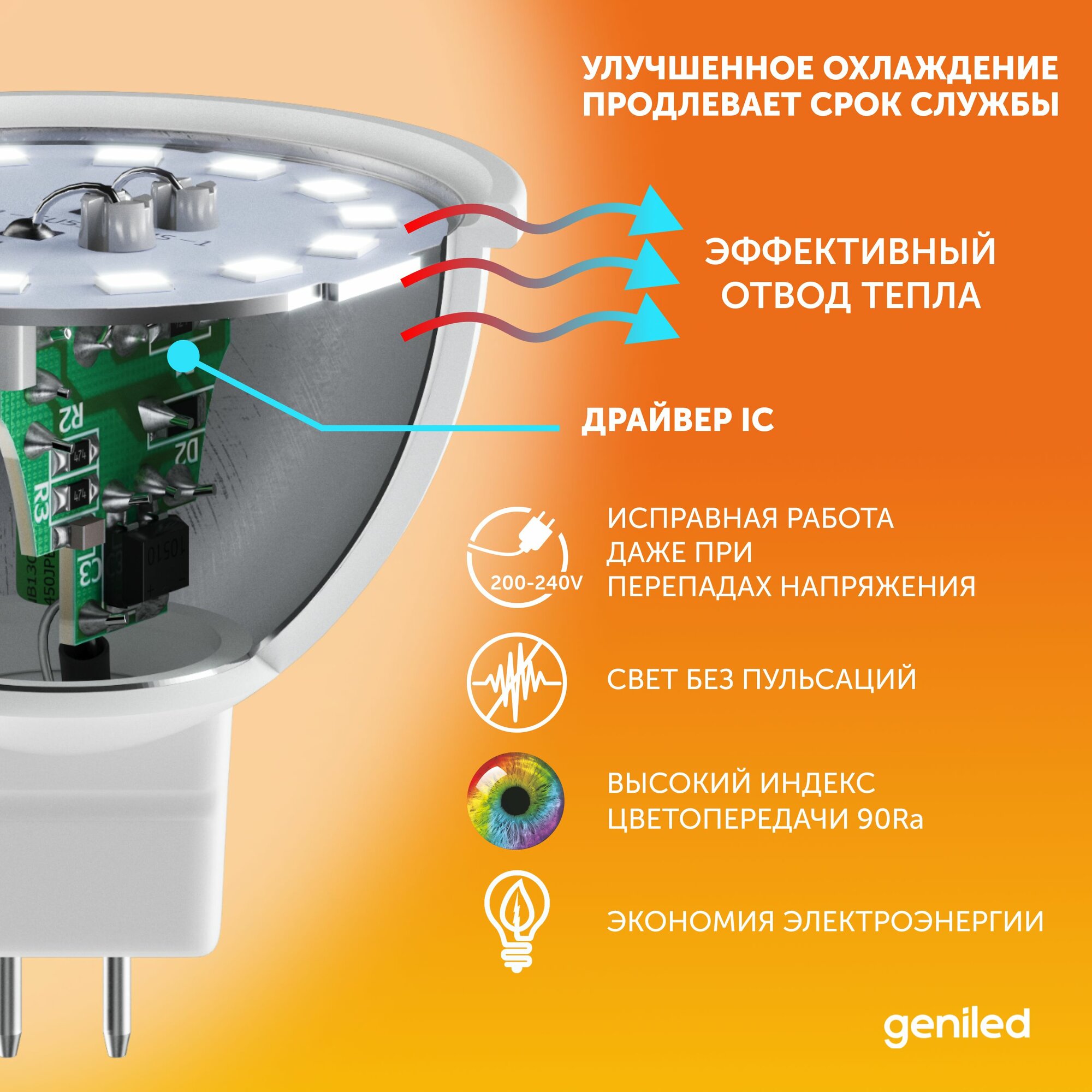 УЛУЧШЕННОЕ ОХЛАЖДЕНИЕ ПРОДЛЕВАЕТ СРОК СЛУЖБЫ

ЭФФЕКТИВНЫЙ ОТВОД ТЕПЛА

ДРАЙВЕР IC

R2
D2
474
R3
474
C3
10510

200-240V

ИСПРАВНАЯ РАБОТА ДАЖЕ ПРИ ПЕРЕПАДАХ НАПРЯЖЕНИЯ

СВЕТ БЕЗ ПУЛЬСАЦИЙ

ВЫСОКИЙ ИНДЕКС ЦВЕТОПЕРЕДАЧИ 90Ra

ЭКОНОМИЯ ЭЛЕКТРОЭНЕРГИИ

geniled