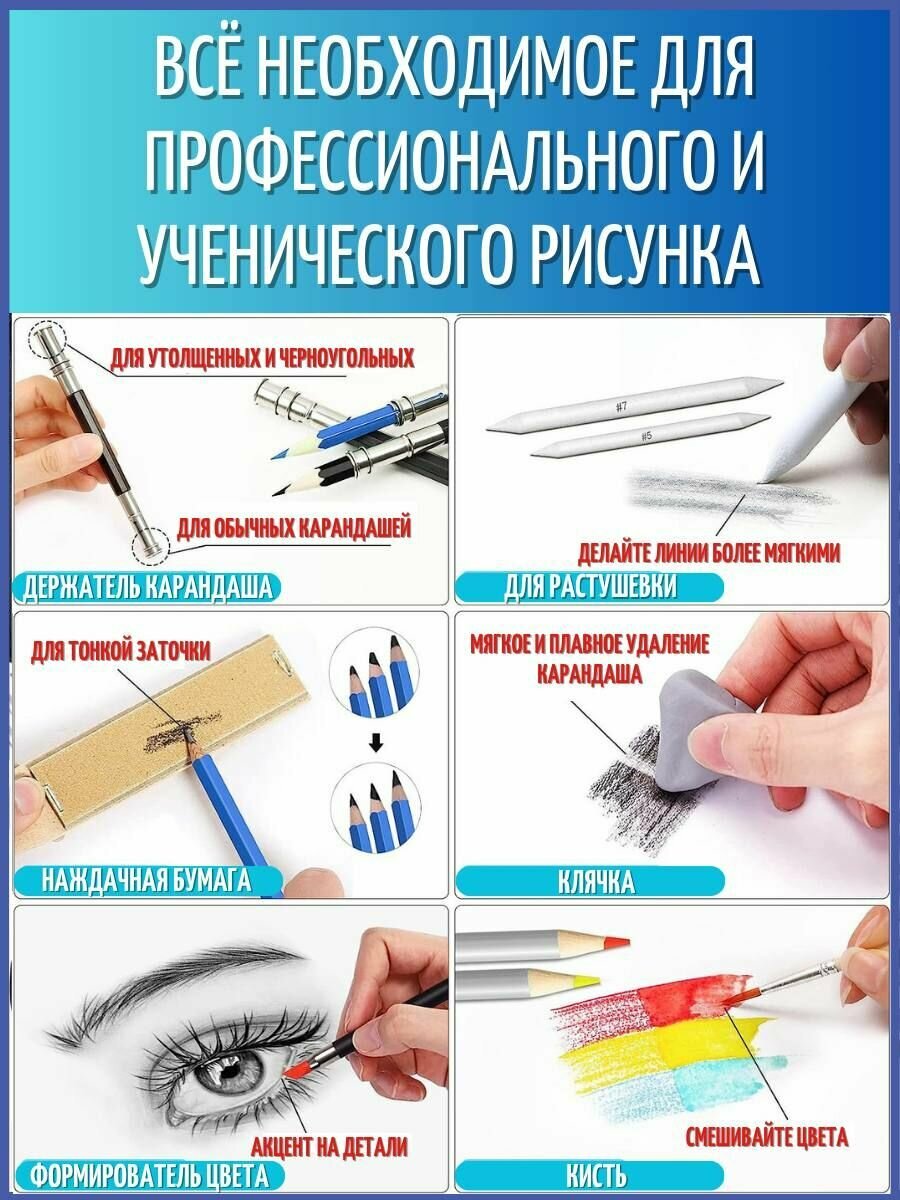 ВСЁ НЕОБХОДИМОЕ ДЛЯ ПРОФЕССИОНАЛЬНОГО И УЧЕНИЧЕСКОГО РИСУНКА

ДЛЯ УТОЛЩЕННЫХ И ЧЕРНОУГОЛЬНЫХ

ДЛЯ ОБЫЧНЫХ КАРАНДАШЕЙ

ДЕРЖАТЕЛЬ КАРАНДАША

#7

#5

ДЕЛАЙТЕ ЛИНИИ БОЛЕЕ МЯГКИМИ

ДЛЯ РАСТУШЕВКИ

ДЛЯ ТОНКОЙ ЗАТОЧКИ

НАЖДАЧНАЯ БУМАГА

МЯГКОЕ И ПЛАВНОЕ УДАЛЕНИЕ КАРАНДАША

КЛЯЧКА

АКЦЕНТ НА ДЕТАЛИ

ФОРМИРОВАТЕЛЬ ЦВЕТА

СМЕШИВАЙТЕ ЦВЕТА

КИСТЬ