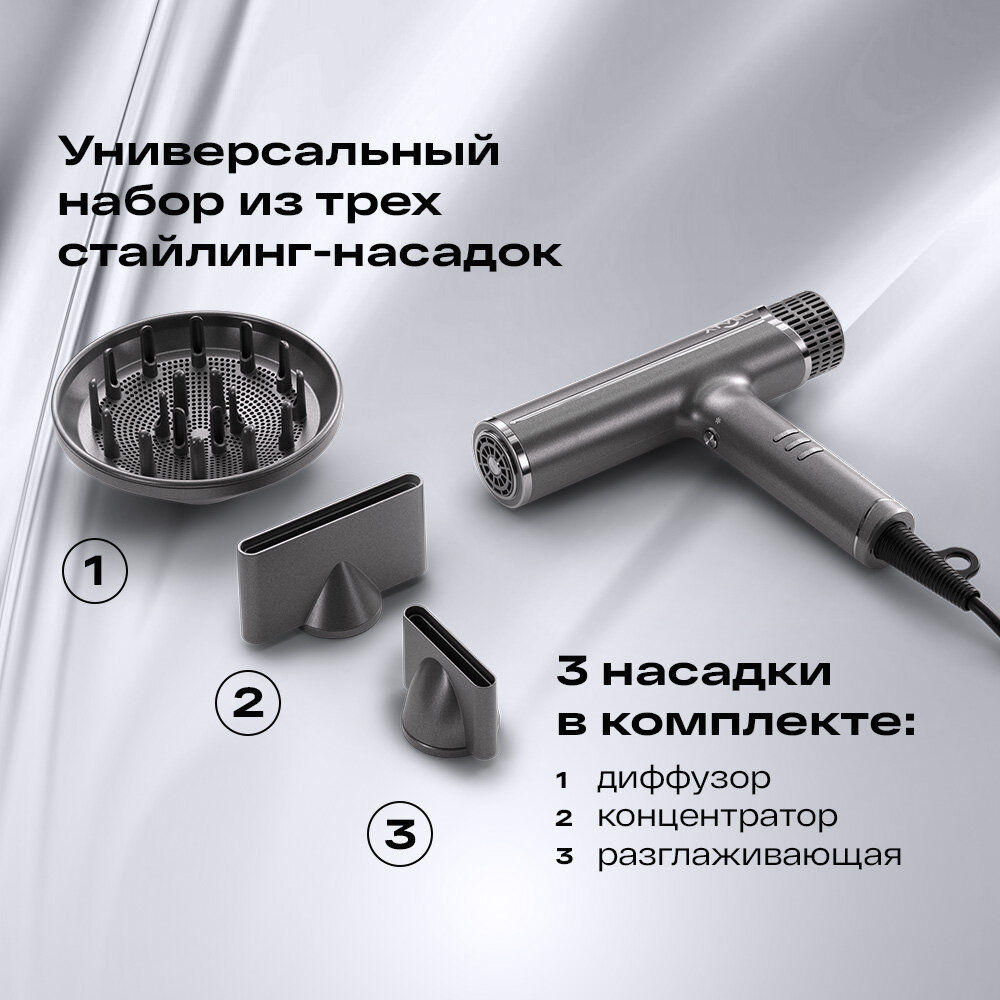 Универсальный набор из трех стайлинг-насадок

1

2

3

3 насадки в комплекте:

1 диффузор
2 концентратор
3 разглаживающая