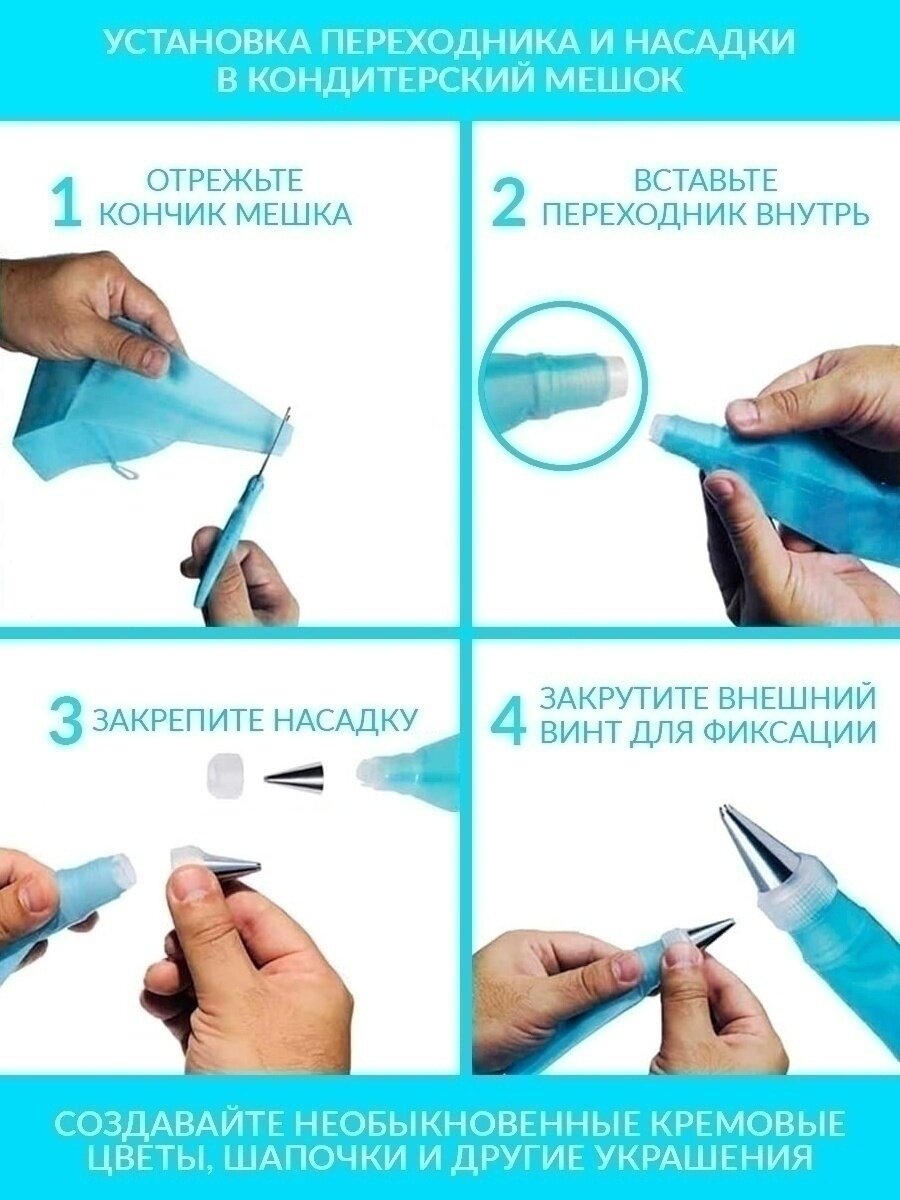 УСТАНОВКА ПЕРЕХОДНИКА И НАСАДКИ В КОНДИТЕРСКИЙ МЕШОК

1 ОТРЕЖЬТЕ КОНЧИК МЕШКА

2 ВСТАВЬТЕ ПЕРЕХОДНИК ВНУТРЬ

3 ЗАКРЕПИТЕ НАСАДКУ

4 ЗАКРУТИТЕ ВНЕШНИЙ ВИНТ ДЛЯ ФИКСАЦИИ

СОЗДАВАЙТЕ НЕОБЫКНОВЕННЫЕ КРЕМОВЫЕ ЦВЕТЫ, ШАПОЧКИ И ДРУГИЕ УКРАШЕНИЯ