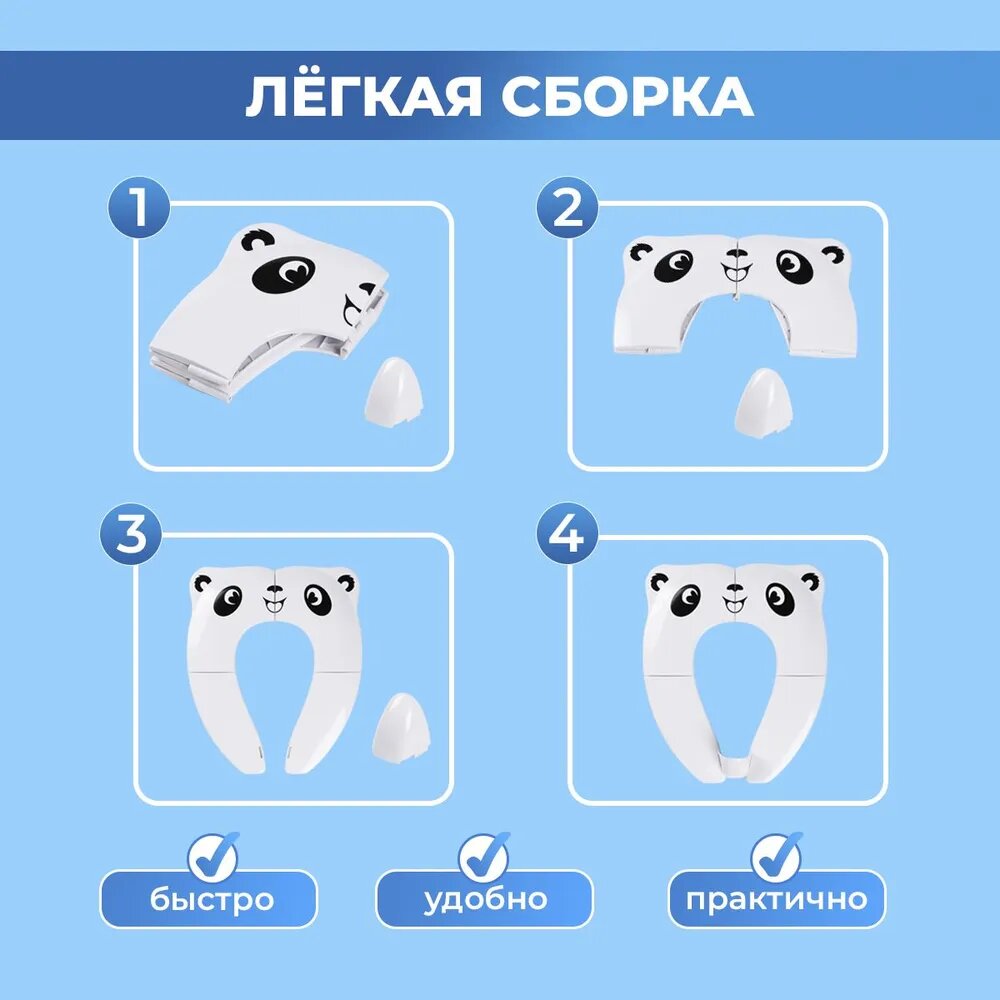 ЛЁГКАЯ СБОРКА

1

2

3

4

быстро

удобно

практично