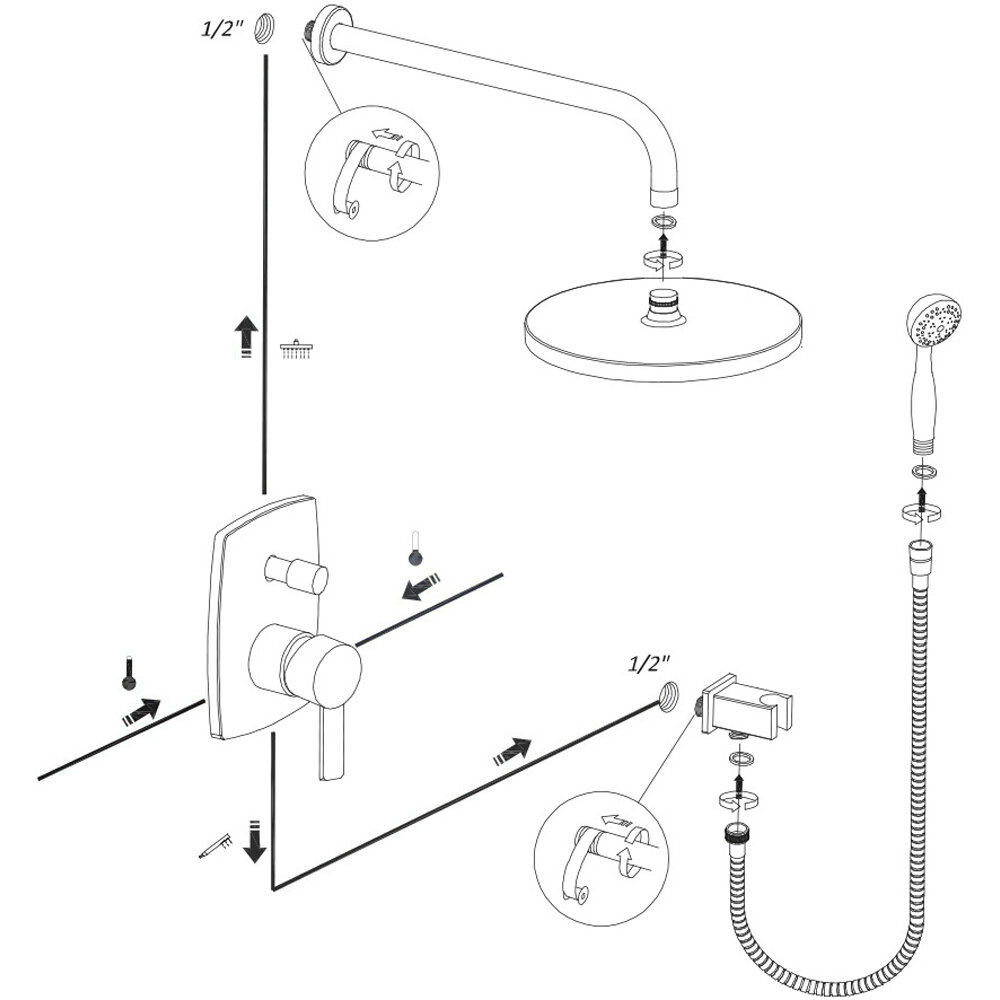 1/2"

1/2"