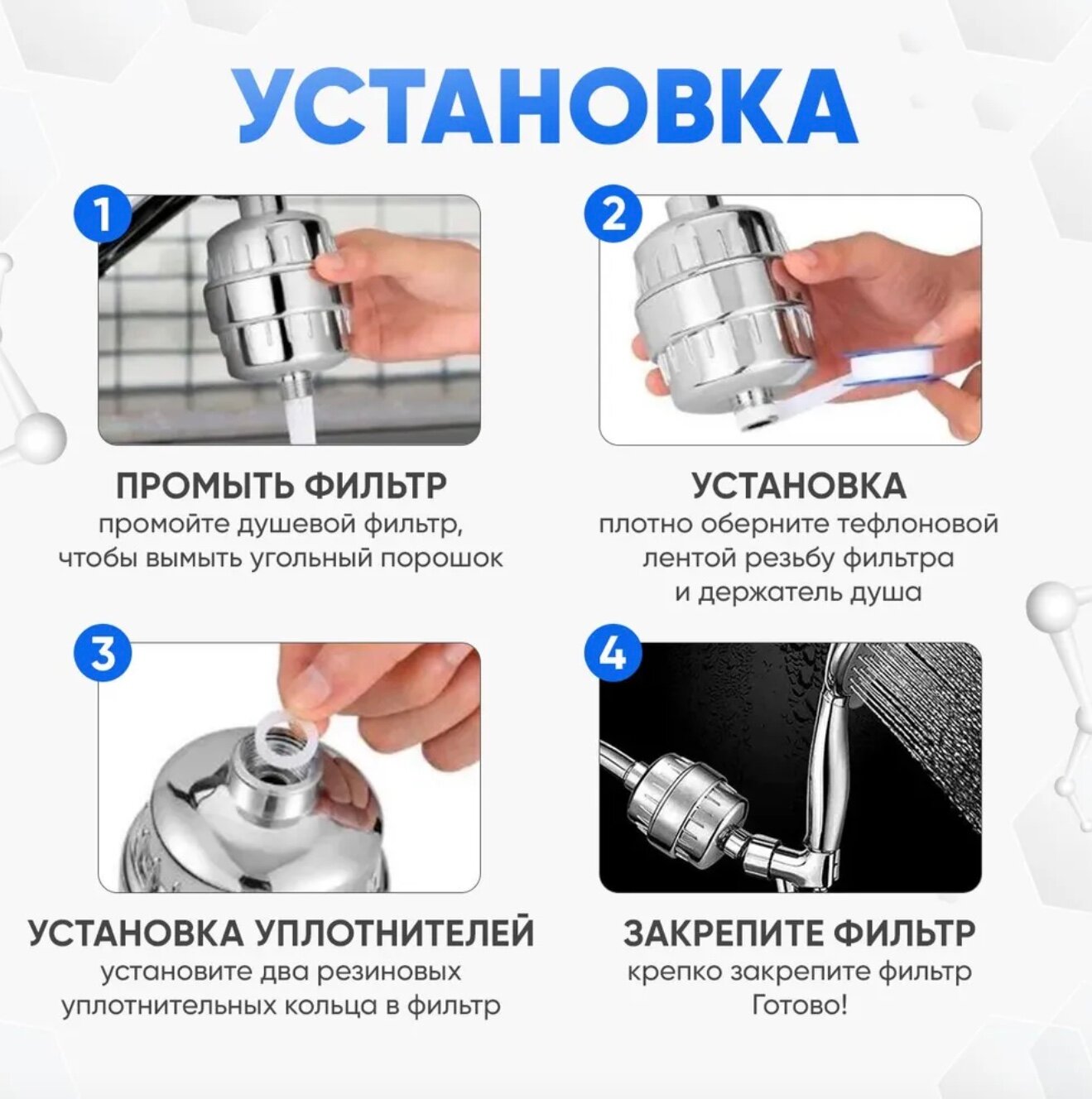 УСТАНОВКА

1

ПРОМЫТЬ ФИЛЬТР
промойте душевой фильтр, чтобы вымыть угольный порошок

2

УСТАНОВКА
плотно оберните тефлоновой лентой резьбу фильтра и держатель душа

3

УСТАНОВКА УПЛОТНИТЕЛЕЙ
установите два резиновых уплотнительных кольца в фильтр

4

ЗАКРЕПИТЕ ФИЛЬТР
крепко закрепите фильтр Готово!