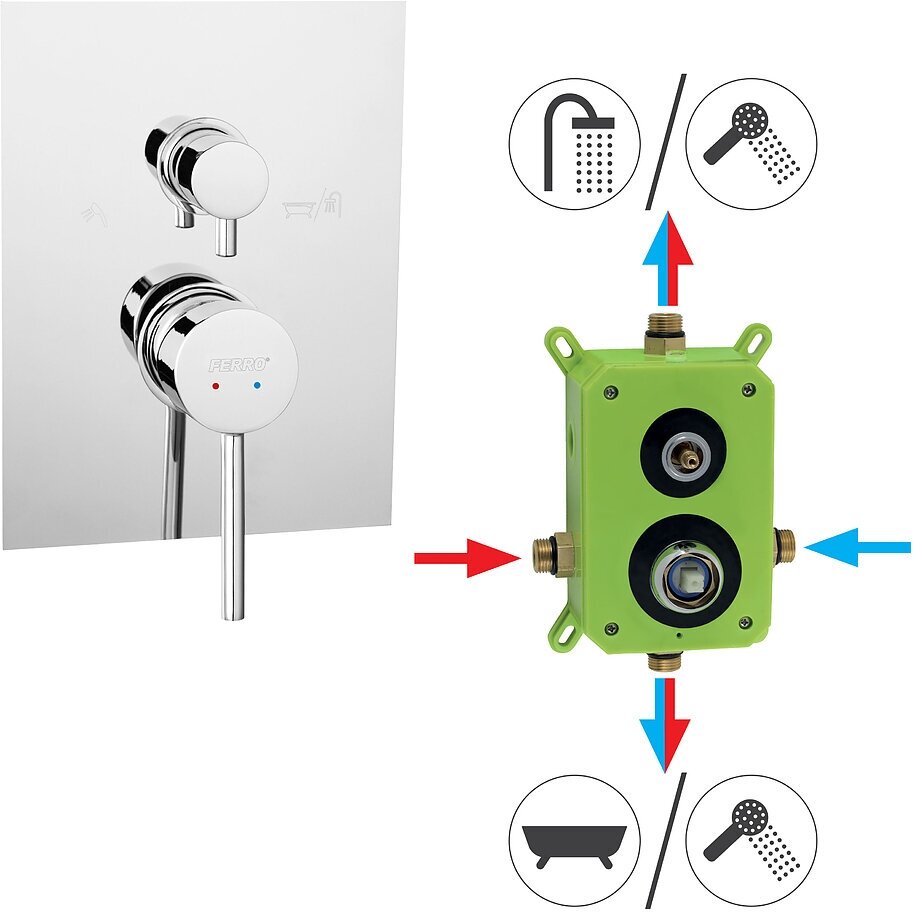 FERRO