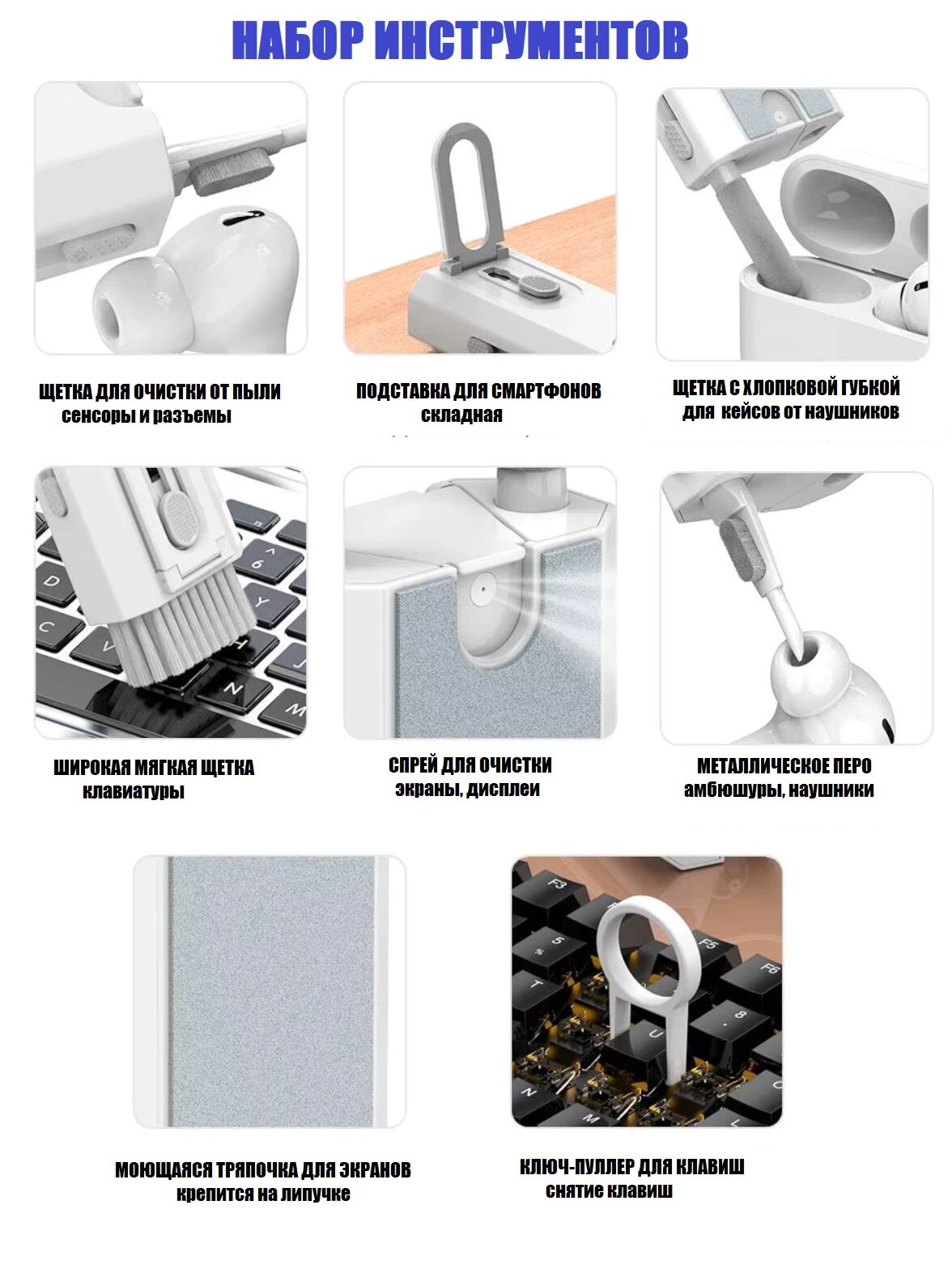 НАБОР ИНСТРУМЕНТОВ

ЩЕТКА ДЛЯ ОЧИСТКИ ОТ ПЫЛИ
сенсоры и разъемы

ПОДСТАВКА ДЛЯ СМАРТФОНОВ
складная

ЩЕТКА С ХЛОПКОВОЙ ГУБКОЙ
для кейсов от наушников

ШИРОКАЯ МЯГКАЯ ЩЕТКА
клавиатуры

СПРЕЙ ДЛЯ ОЧИСТКИ
экраны, дисплеи

МЕТАЛЛИЧЕСКОЕ ПЕРО
амбюшуры, наушники

МОЮЩАЯСЯ ТРЯПОЧКА ДЛЯ ЭКРАНОВ
крепится на липучке

КЛЮЧ-ПУЛЛЕР ДЛЯ КЛАВИШ
снятие клавиш