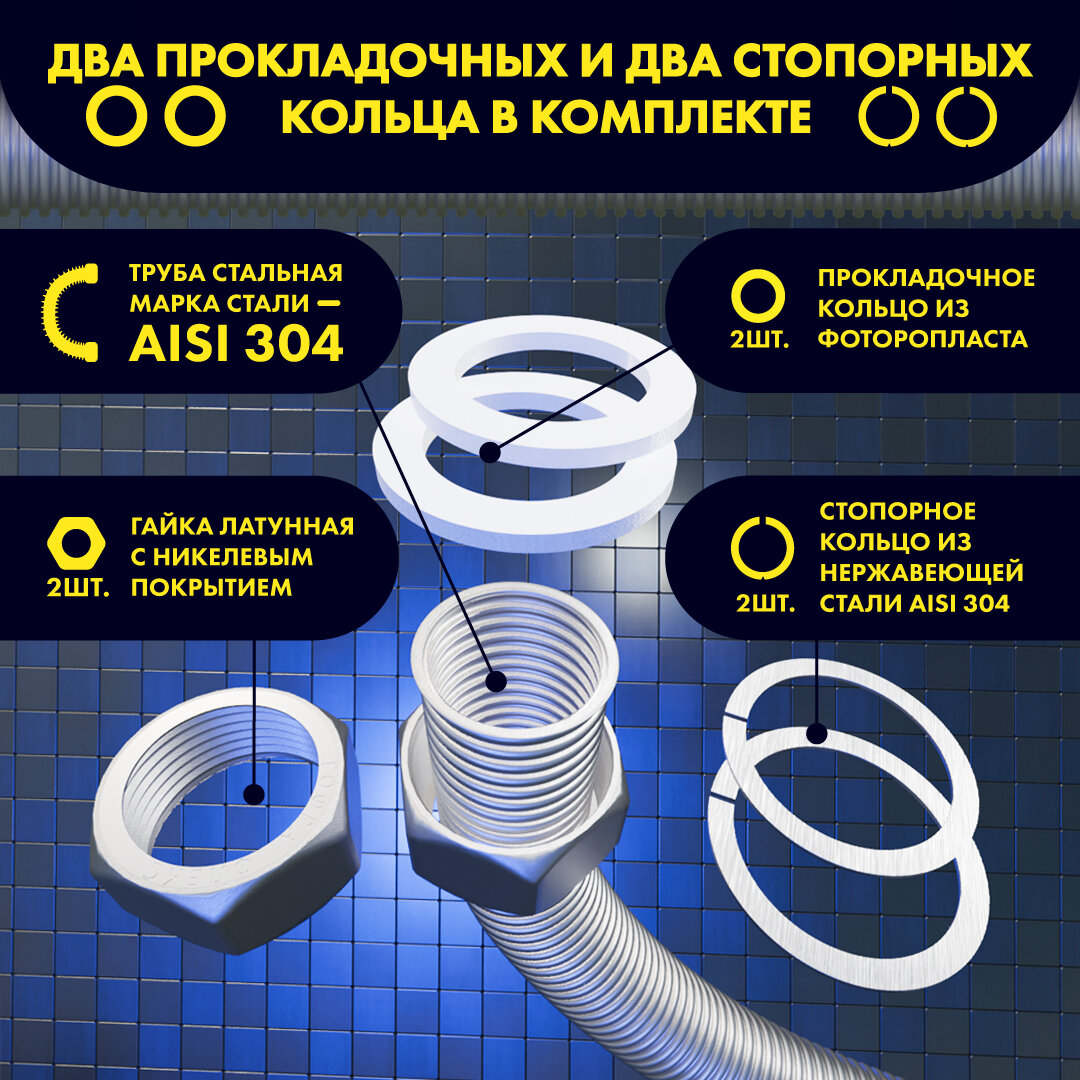 ДВА ПРОКЛАДОЧНЫХ И ДВА СТОПОРНЫХ КОЛЬЦА В КОМПЛЕКТЕ

ТРУБА СТАЛЬНАЯ МАРКА СТАЛИ — AISI 304

2ШТ. ПРОКЛАДОЧНОЕ КОЛЬЦО ИЗ ФОТОРОПЛАСТА

2ШТ. ГАЙКА ЛАТУННАЯ С НИКЕЛЕВЫМ ПОКРЫТИЕМ

2ШТ. СТОПОРНОЕ КОЛЬЦО ИЗ НЕРЖАВЕЮЩЕЙ СТАЛИ AISI 304