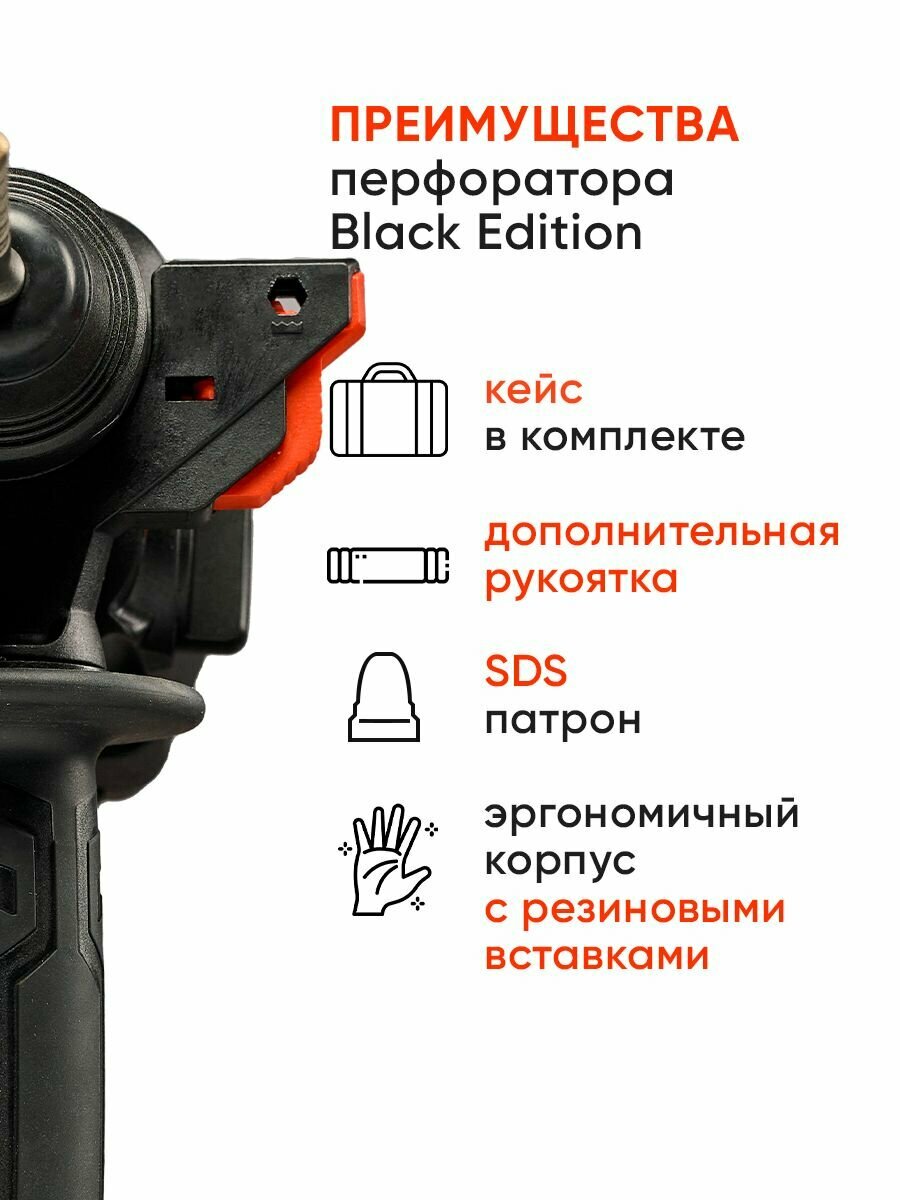 ПРЕИМУЩЕСТВА
перфоратора
Black Edition

кейс
в комплекте

дополнительная
рукоятка

SDS
патрон

эргономичный
корпус
с резиновыми
вставками