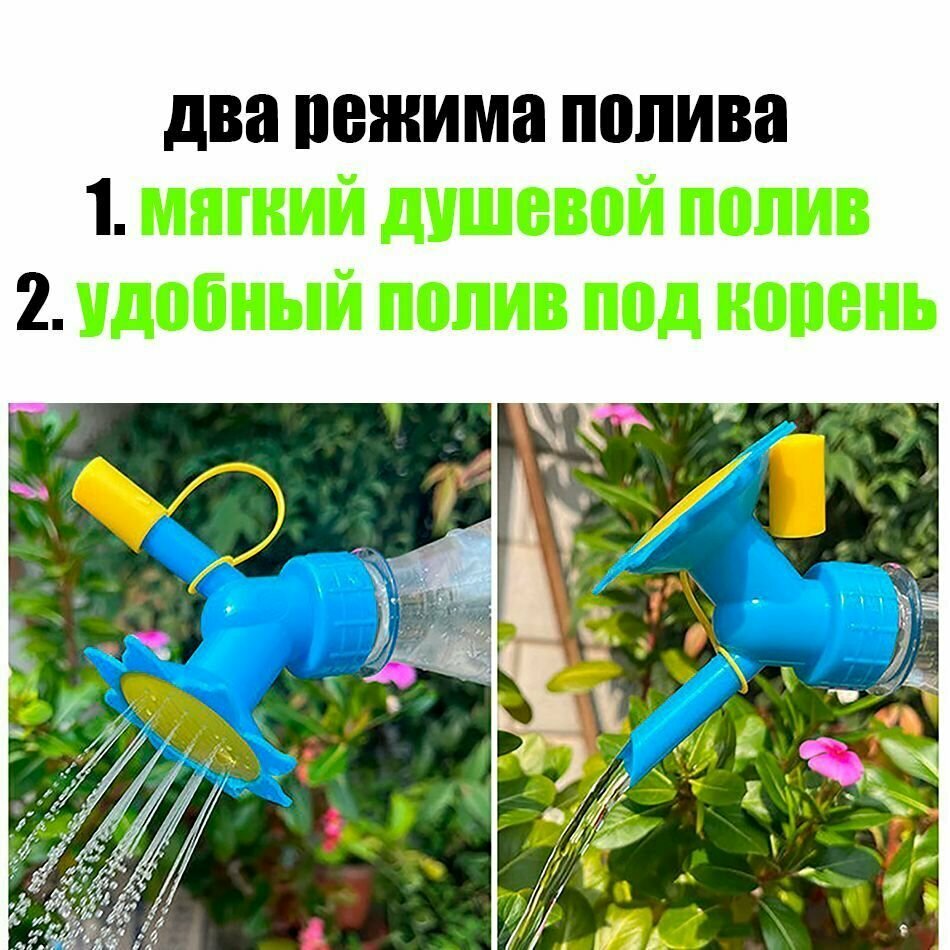 два режима полива
1. мягкий душевой полив
2. удобный полив под корень