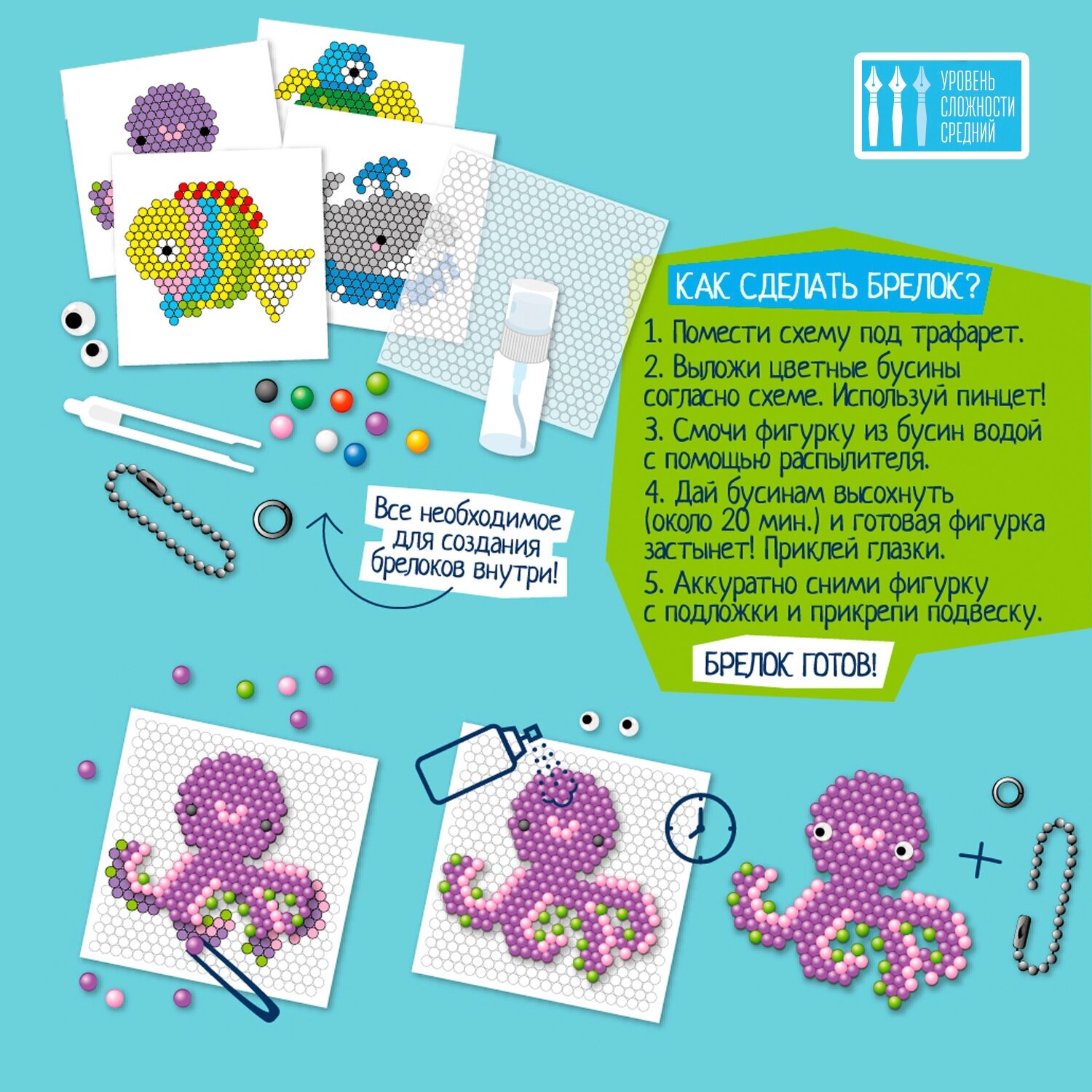 УРОВЕНЬ СЛОЖНОСТИ СРЕДНИЙ

КАК СДЕЛАТЬ БРЕЛОК?

1. Помести схему под трафарет.

2. Выложи цветные бусины согласно схеме. Используй пинцет!

3. Смочи фигурку из бусин водой с помощью распылителя.

4. Дай бусинам высохнуть (около 20 мин.) и готовая фигурка застынет! Приклей глазки.

5. Аккуратно сними фигурку с подложки и прикрепи подвеску.

БРЕЛОК ГОТОВ!

Все необходимое для создания брелоков внутри!