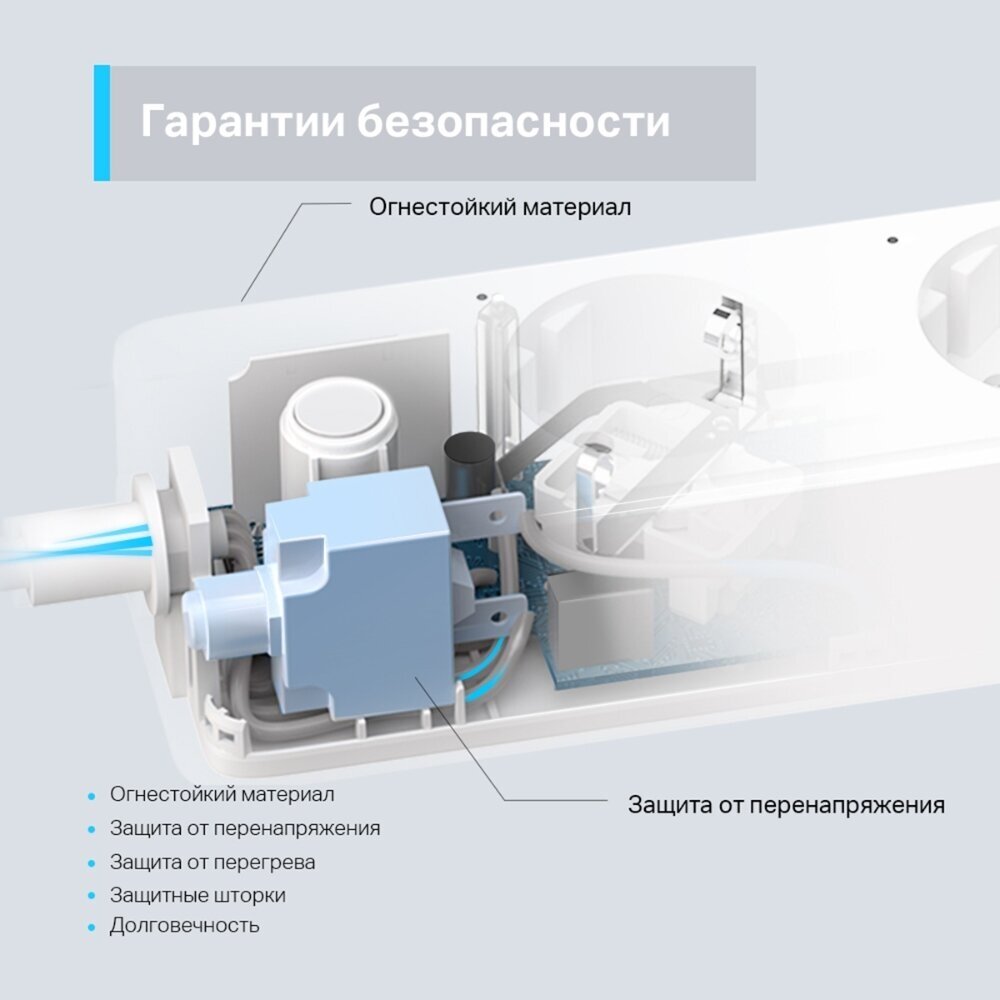 Гарантии безопасности

Огнестойкий материал

Защита от перенапряжения

- Огнестойкий материал
- Защита от перенапряжения
- Защита от перегрева
- Защитные шторки
- Долговечность