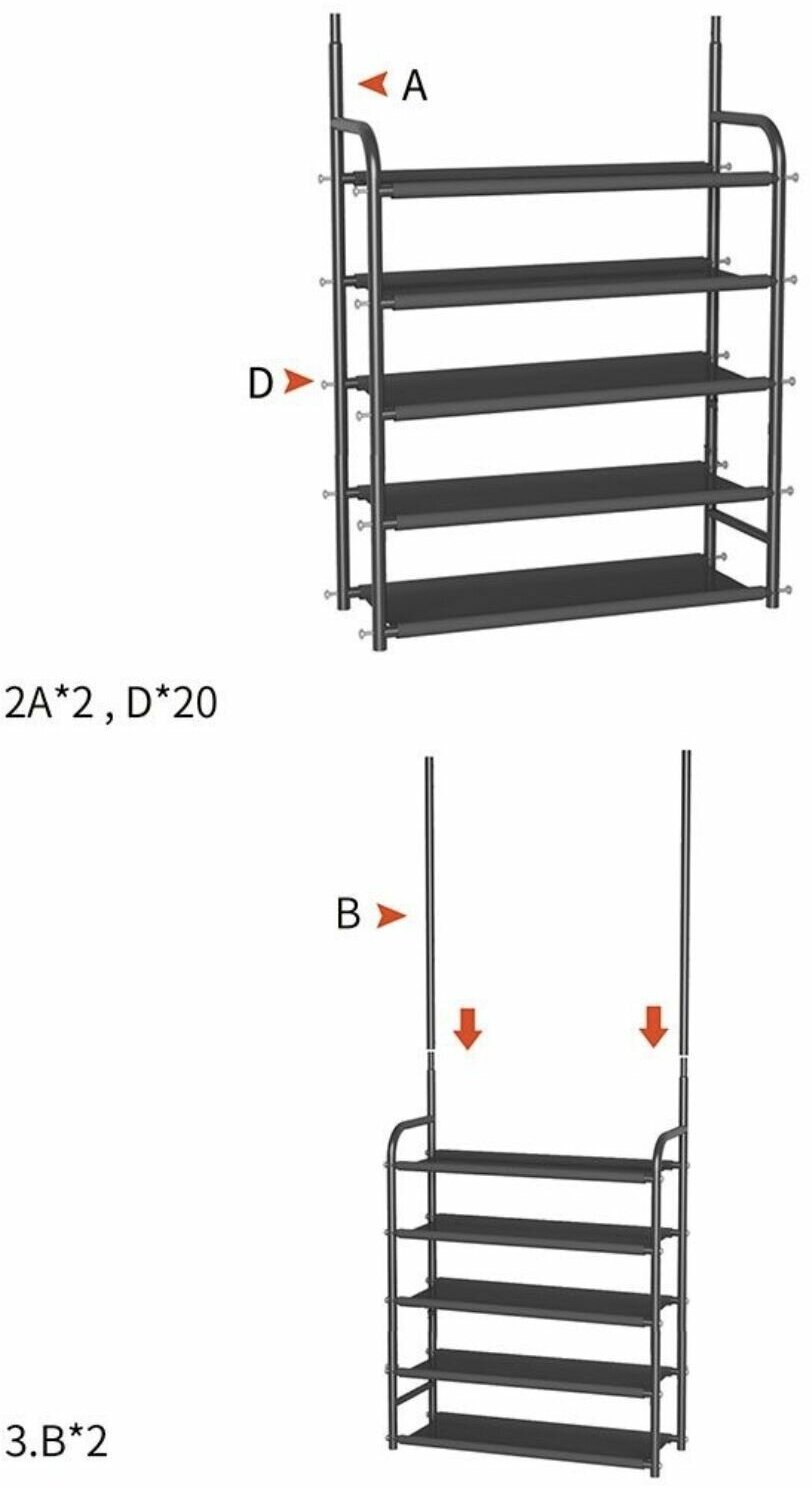 A

D

2A*2 , D*20

B

3.B*2