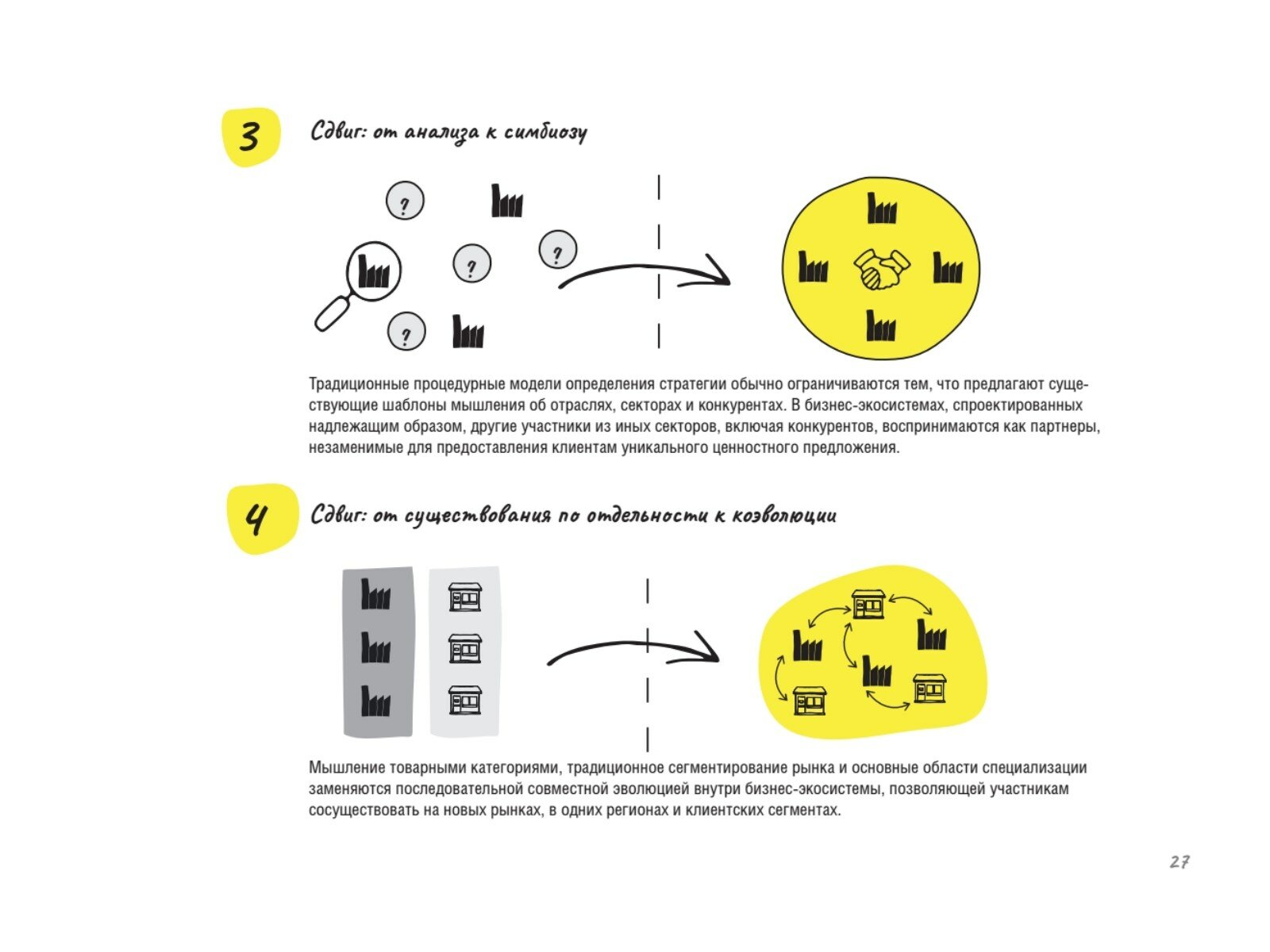 3

Сдвиг: от анализа к симбиозу

?

?

?

?

Традиционные процедурные модели определения стратегии обычно ограничиваются тем, что предлагают существующие шаблоны мышления об отраслях, секторах и конкурентах. В бизнес-экосистемах, спроектированных надлежащим образом, другие участники из иных секторов, включая конкурентов, воспринимаются как партнеры, незаменимые для предоставления клиентам уникального ценностного предложения.

4

Сдвиг: от существования по отдельности к коэволюции

Мышление товарными категориями, традиционное сегментирование рынка и основные области специализации заменяются последовательной совместной эволюцией внутри бизнес-экосистемы, позволяющей участникам сосуществовать на новых рынках, в одних регионах и клиентских сегментах.

27