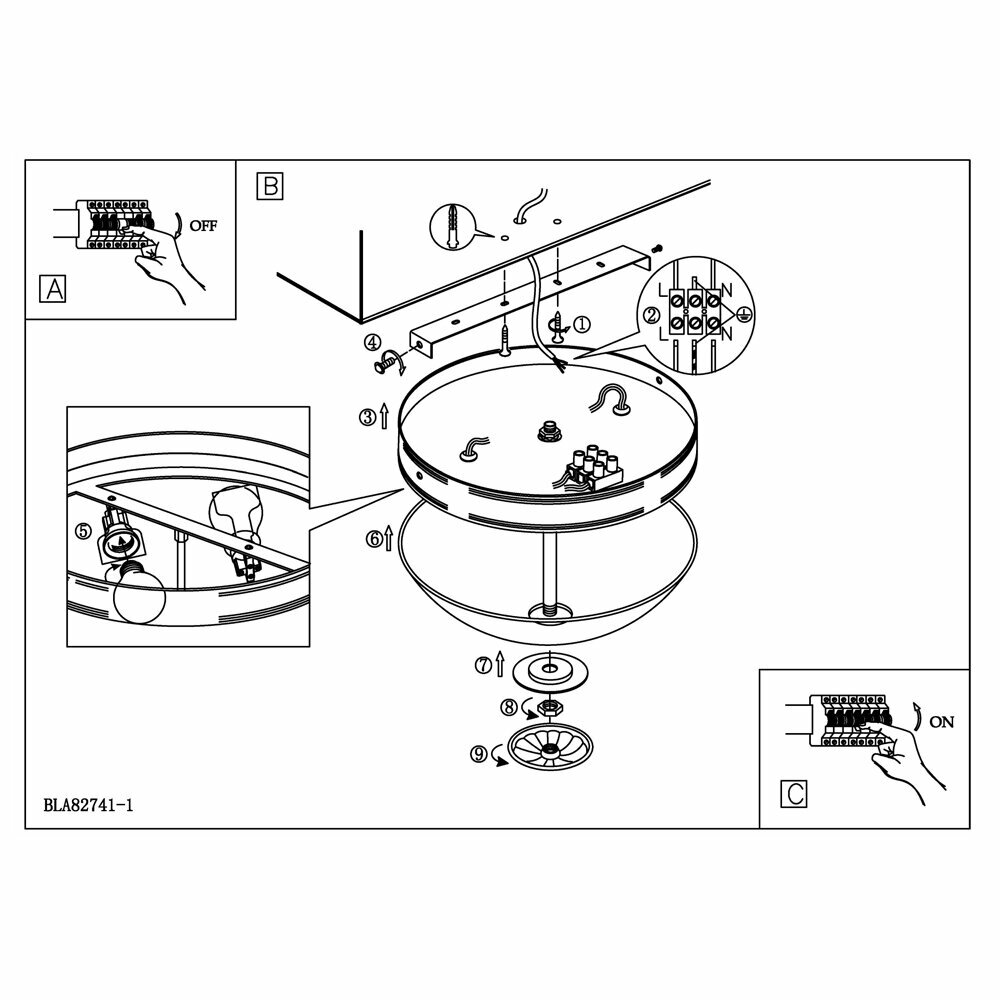 OFF

A

B

①

②

L N

L N

④

③

⑤

⑥

⑦

⑧

⑨

ON

C

BLA82741-1