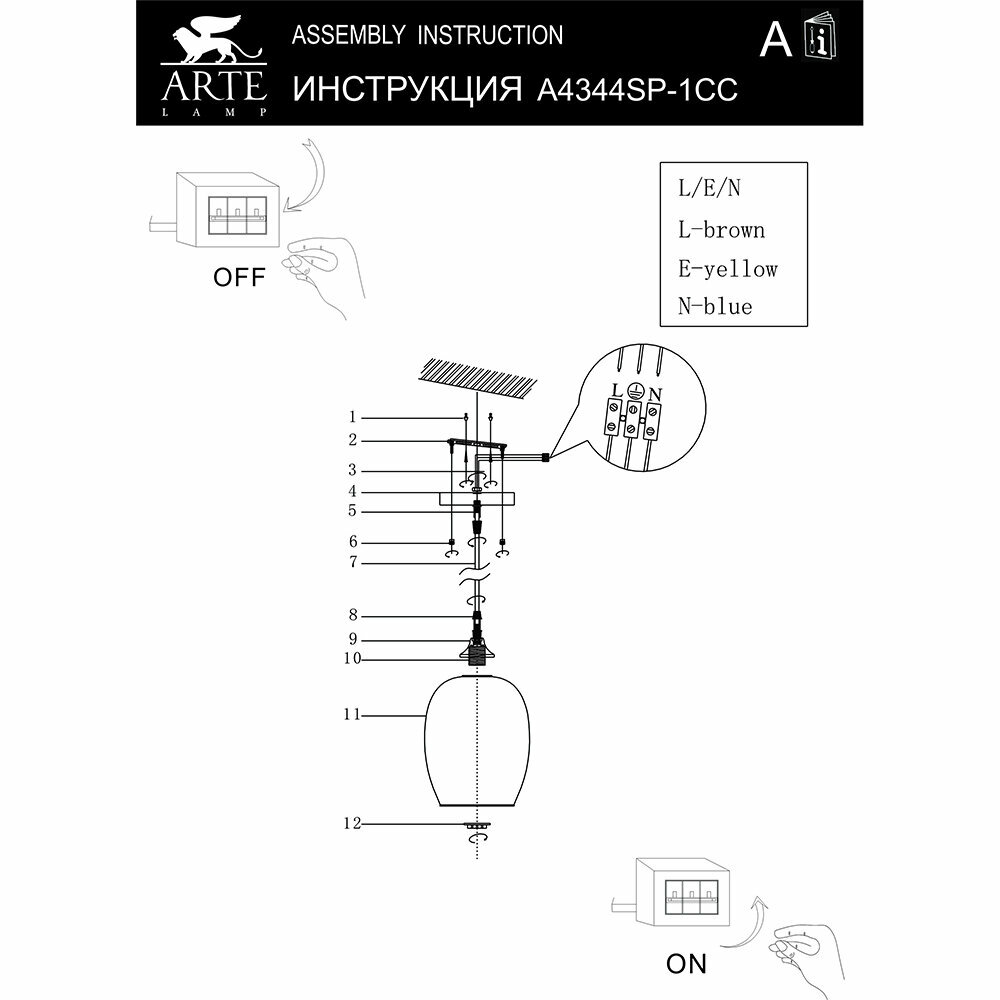 ARTE
LAMP

ASSEMBLY INSTRUCTION

ИНСТРУКЦИЯ A4344SP-1CC

A i

OFF

L/E/N
L-brown
E-yellow
N-blue

L N

1
2
3
4
5
6
7
8
9
10
11
12

ON