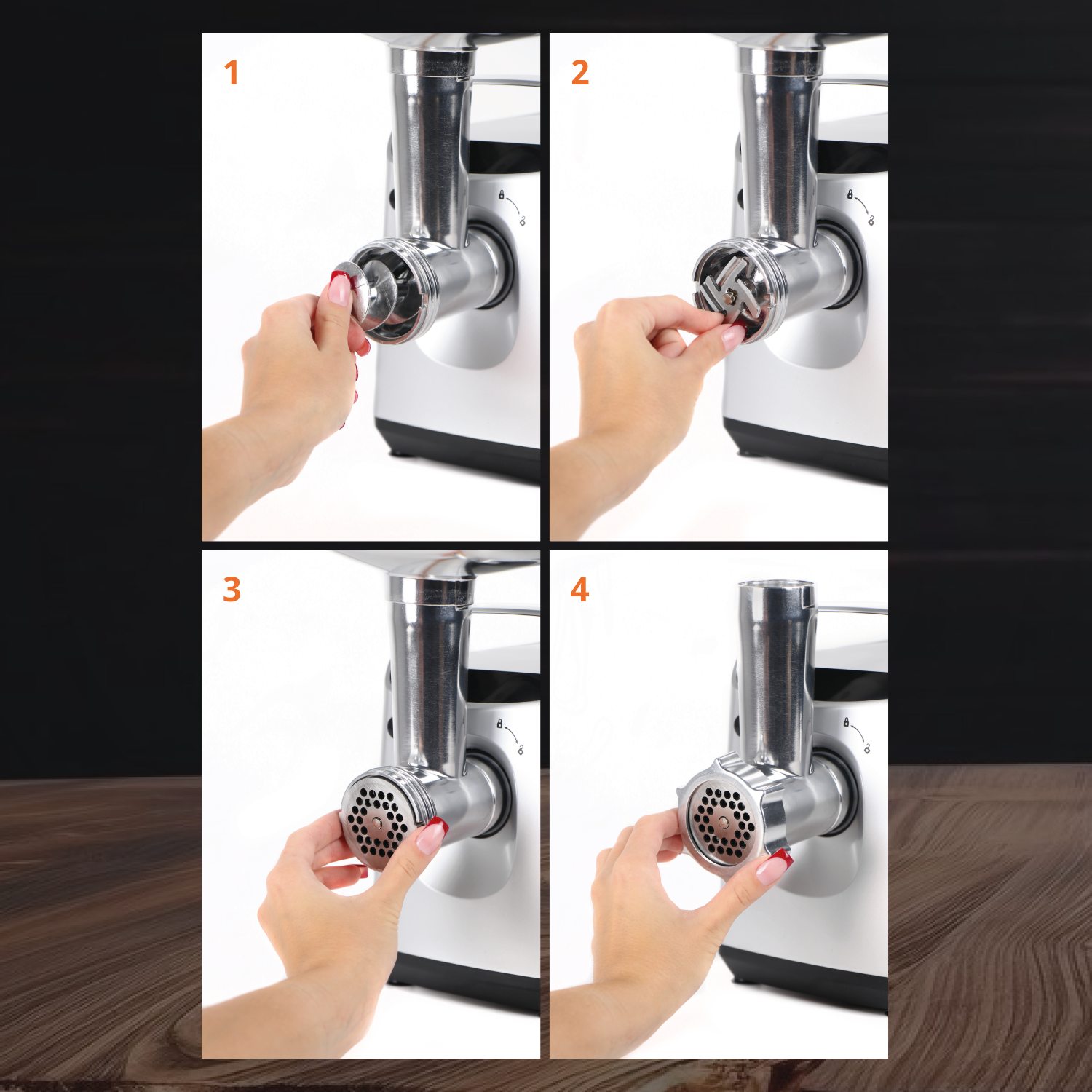 1

2

3

4