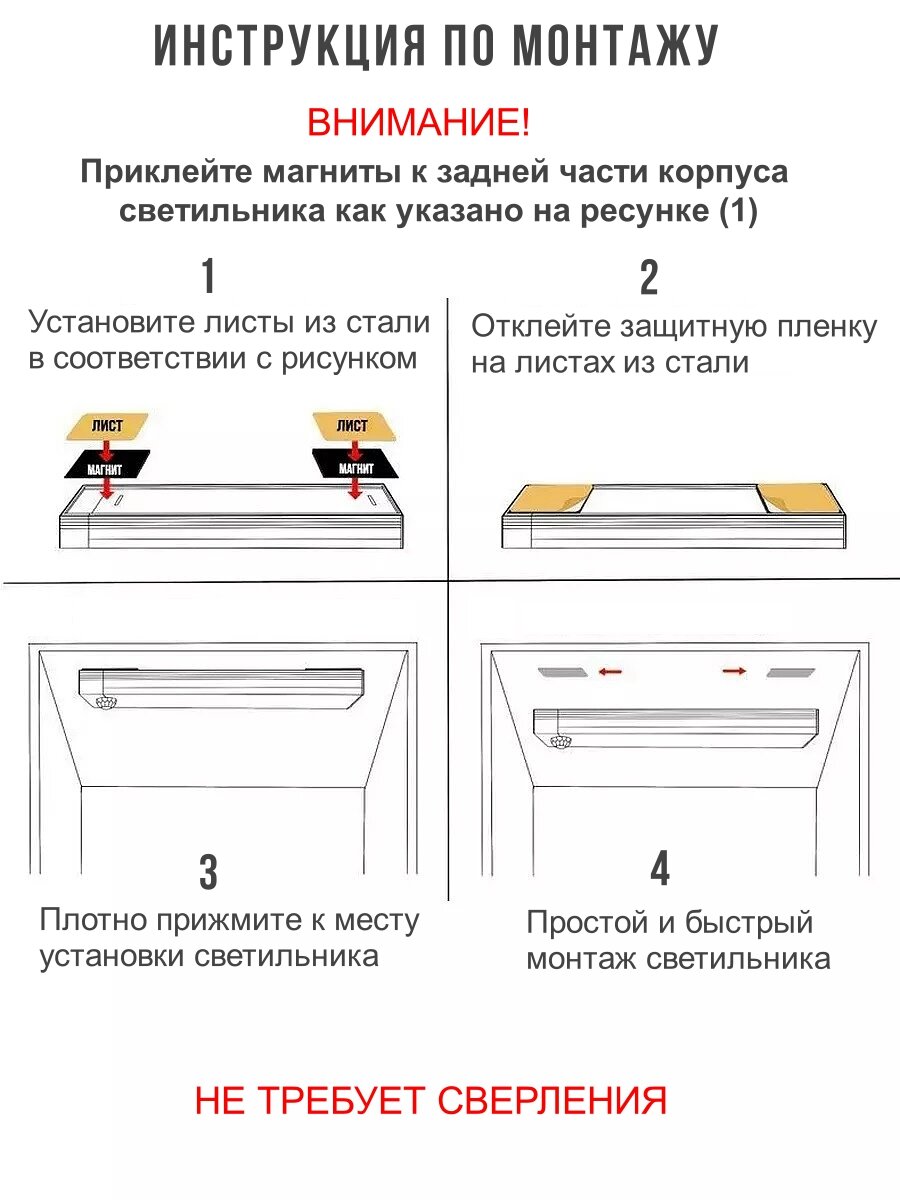 ИНСТРУКЦИЯ ПО МОНТАЖУ

ВНИМАНИЕ!

Приклейте магниты к задней части корпуса светильника как указано на ресунке (1)

1

Установите листы из стали в соответствии с рисунком

ЛИСТ
МАГНИТ
ЛИСТ
МАГНИТ

2

Отклейте защитную пленку на листах из стали

3

Плотно прижмите к месту установки светильника

4

Простой и быстрый монтаж светильника

НЕ ТРЕБУЕТ СВЕРЛЕНИЯ