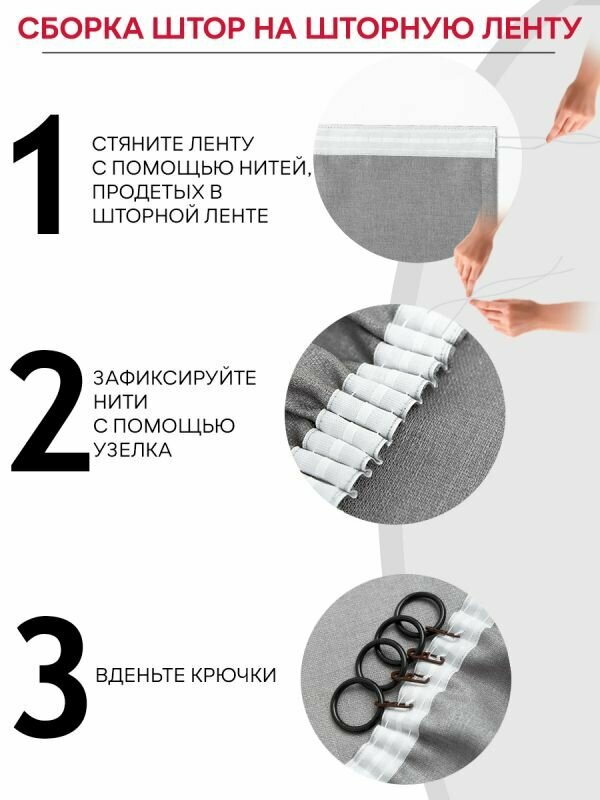 СБОРКА ШТОР НА ШТОРНУЮ ЛЕНТУ

1 СТЯНИТЕ ЛЕНТУ С ПОМОЩЬЮ НИТЕЙ, ПРОДЕТЫХ В ШТОРНОЙ ЛЕНТЕ

2 ЗАФИКСИРУЙТЕ НИТИ С ПОМОЩЬЮ УЗЕЛКА

3 ВДЕНЬТЕ КРЮЧКИ