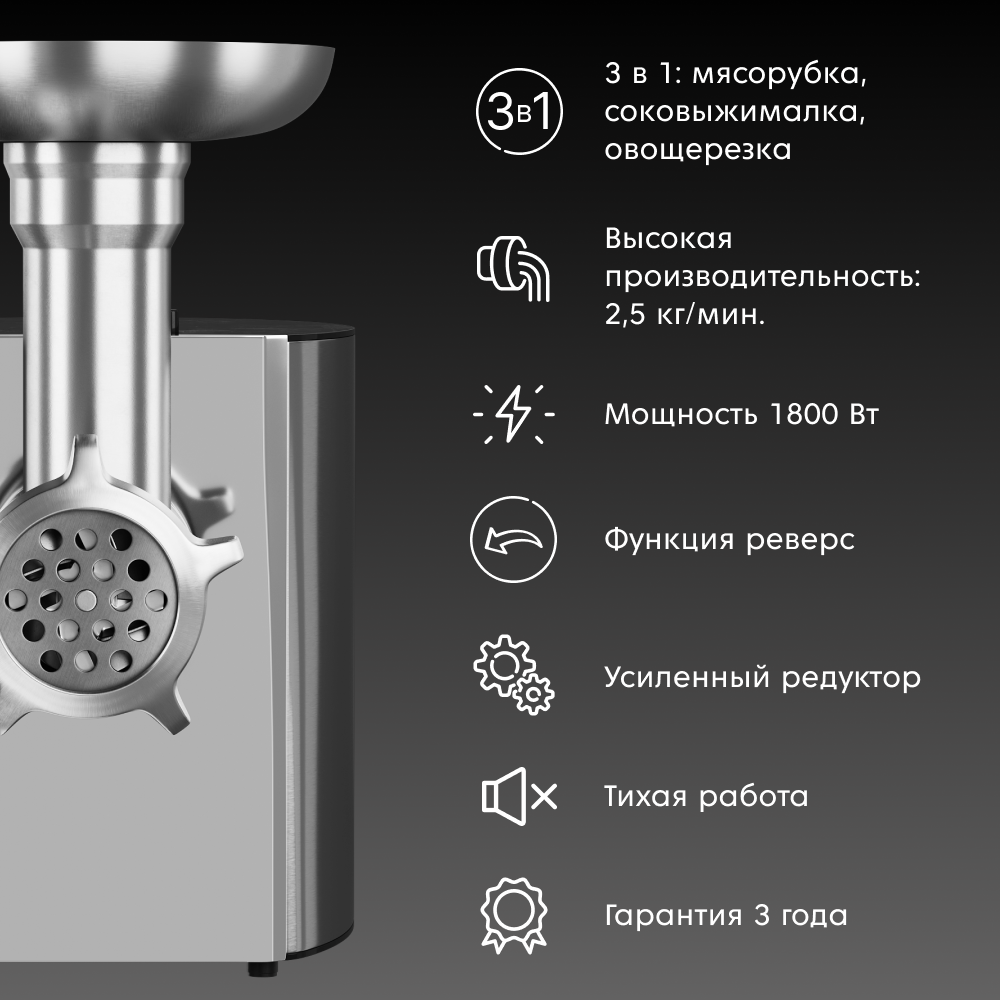 3в1

3 в 1: мясорубка, соковыжималка, овощерезка

Высокая производительность: 2,5 кг/мин.

Мощность 1800 Вт

Функция реверс

Усиленный редуктор

Тихая работа

Гарантия 3 года