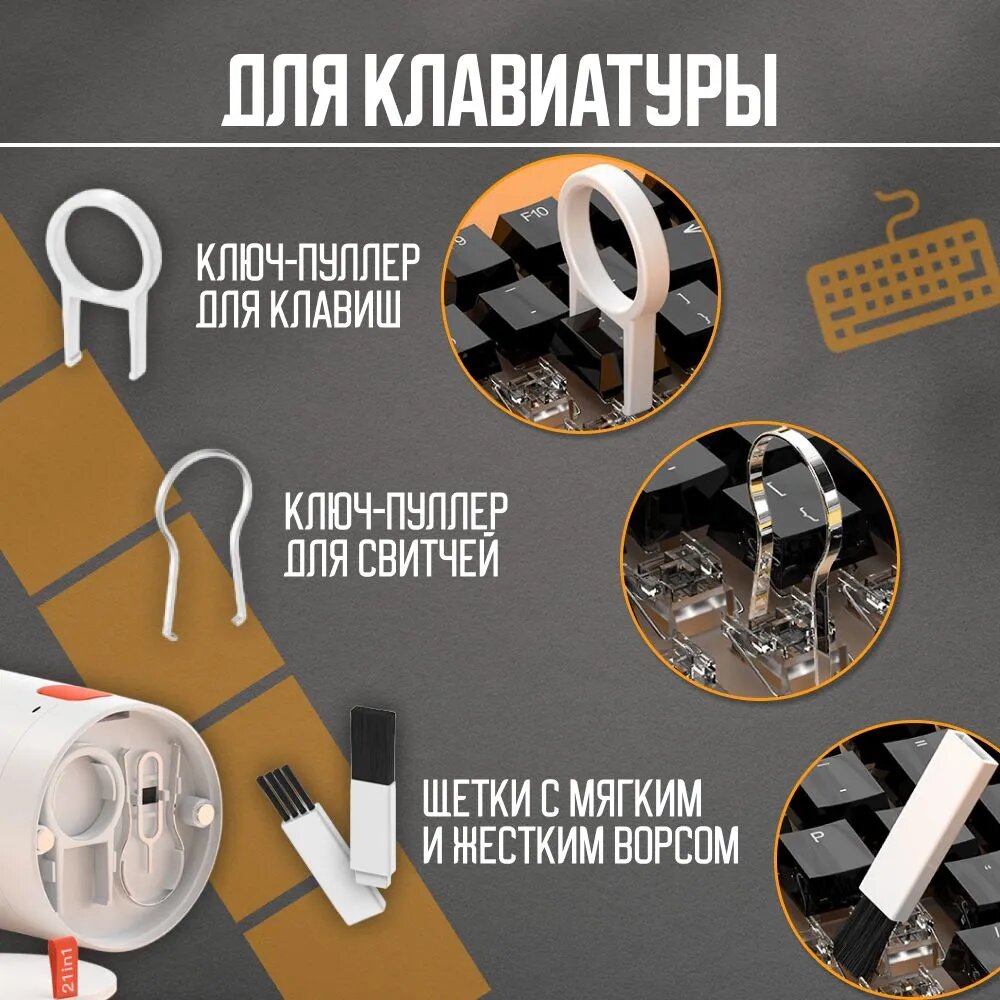 ДЛЯ КЛАВИАТУРЫ

КЛЮЧ-ПУЛЛЕР ДЛЯ КЛАВИШ

F10

КЛЮЧ-ПУЛЛЕР ДЛЯ СВИТЧЕЙ

ЩЕТКИ С МЯГКИМ И ЖЕСТКИМ ВОРСОМ

P

21in1