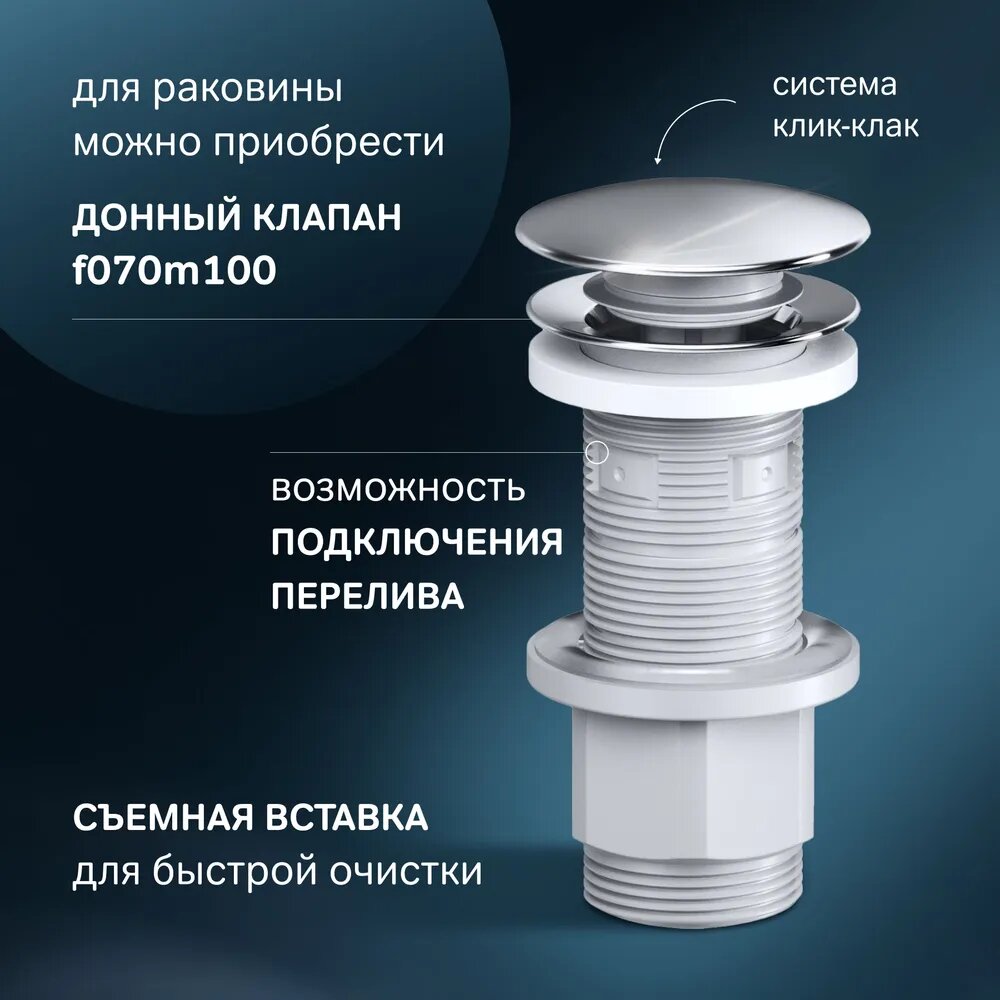 для раковины можно приобрести

ДОННЫЙ КЛАПАН f070m100

система клик-клак

возможность ПОДКЛЮЧЕНИЯ ПЕРЕЛИВА

СЪЕМНАЯ ВСТАВКА для быстрой очистки