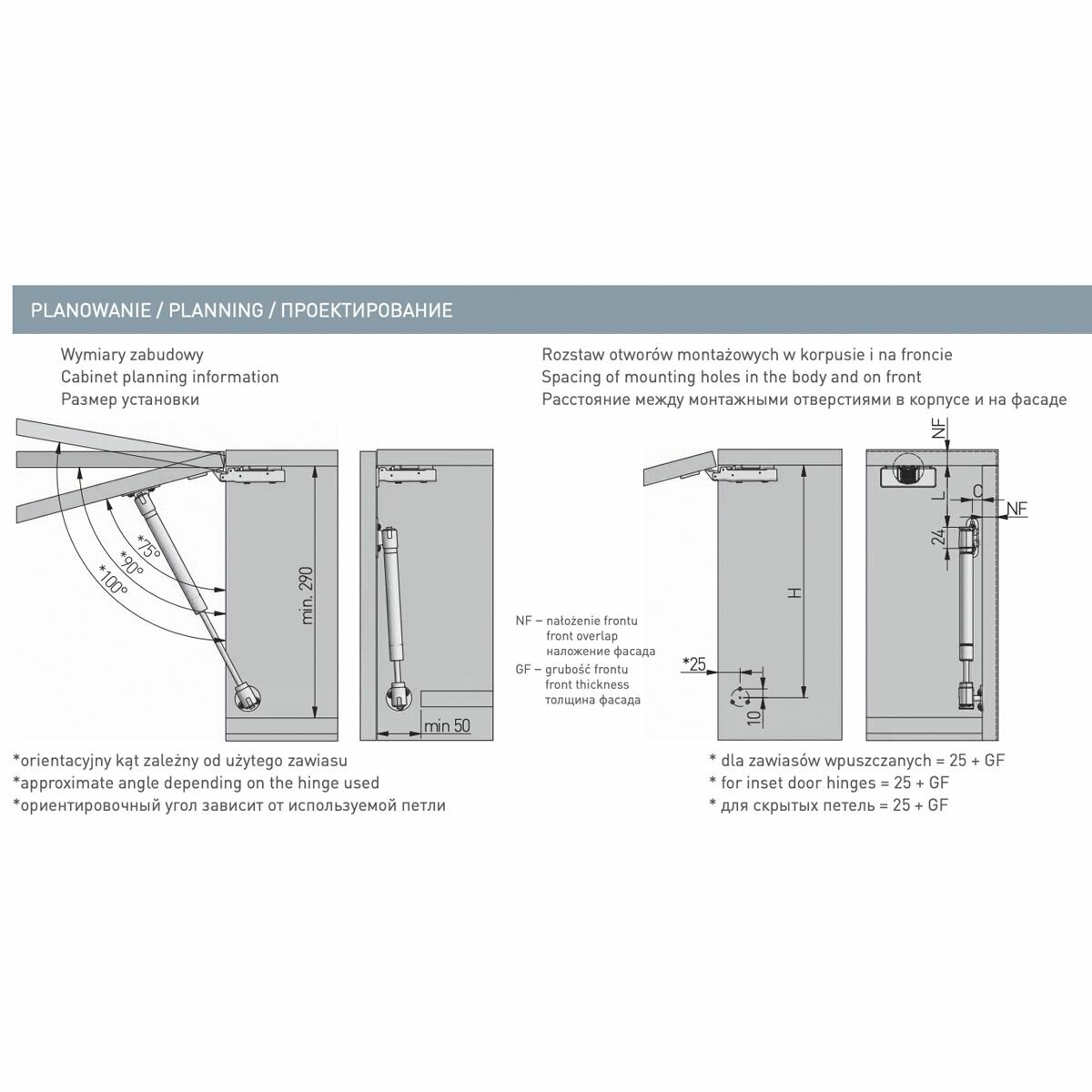 PLANOWANIE / PLANNING / ПРОЕКТИРОВАНИЕ

Wymiary zabudowy
Cabinet planning information
Размер установки

*75°
*90°
*100°
min. 290
min 50

*orientacyjny kąt zależny od użytego zawiasu
*approximate angle depending on the hinge used
*ориентировочный угол зависит от используемой петли

Rozstaw otworów montażowych w korpusie i na froncie
Spacing of mounting holes in the body and on front
Расстояние между монтажными отверстиями в корпусе и на фасаде

NF – nałożenie frontu
front overlap
наложение фасада
GF – grubość frontu
front thickness
толщина фасада

*25
10
H
NF
L
C
NF
24

* dla zawiasów wpuszczanych = 25 + GF
* for inset door hinges = 25 + GF
* для скрытых петель = 25 + GF