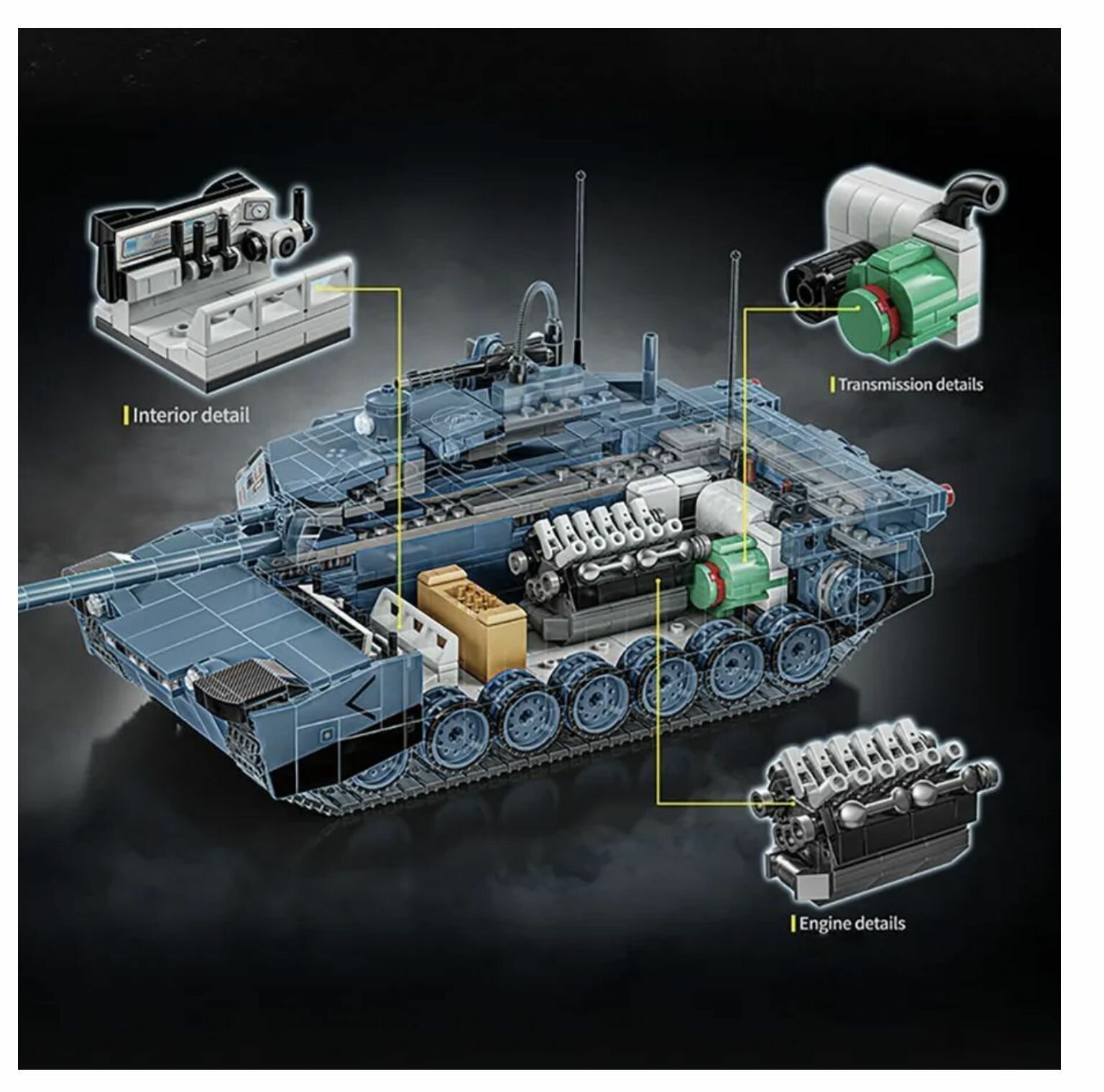 Interior detail

Transmission details

Engine details