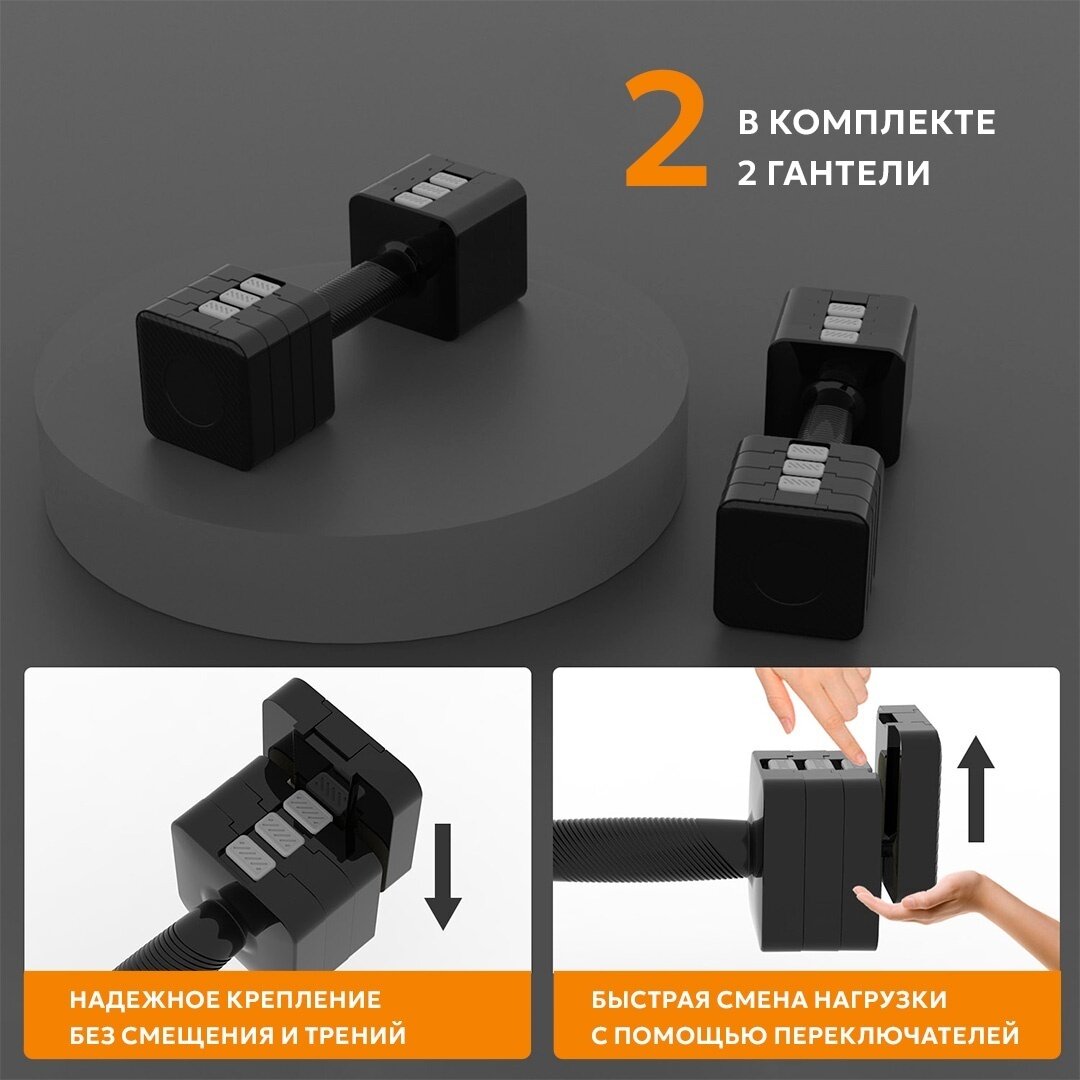 2 В КОМПЛЕКТЕ
2 ГАНТЕЛИ

НАДЕЖНОЕ КРЕПЛЕНИЕ
БЕЗ СМЕЩЕНИЯ И ТРЕНИЙ

БЫСТРАЯ СМЕНА НАГРУЗКИ
С ПОМОЩЬЮ ПЕРЕКЛЮЧАТЕЛЕЙ