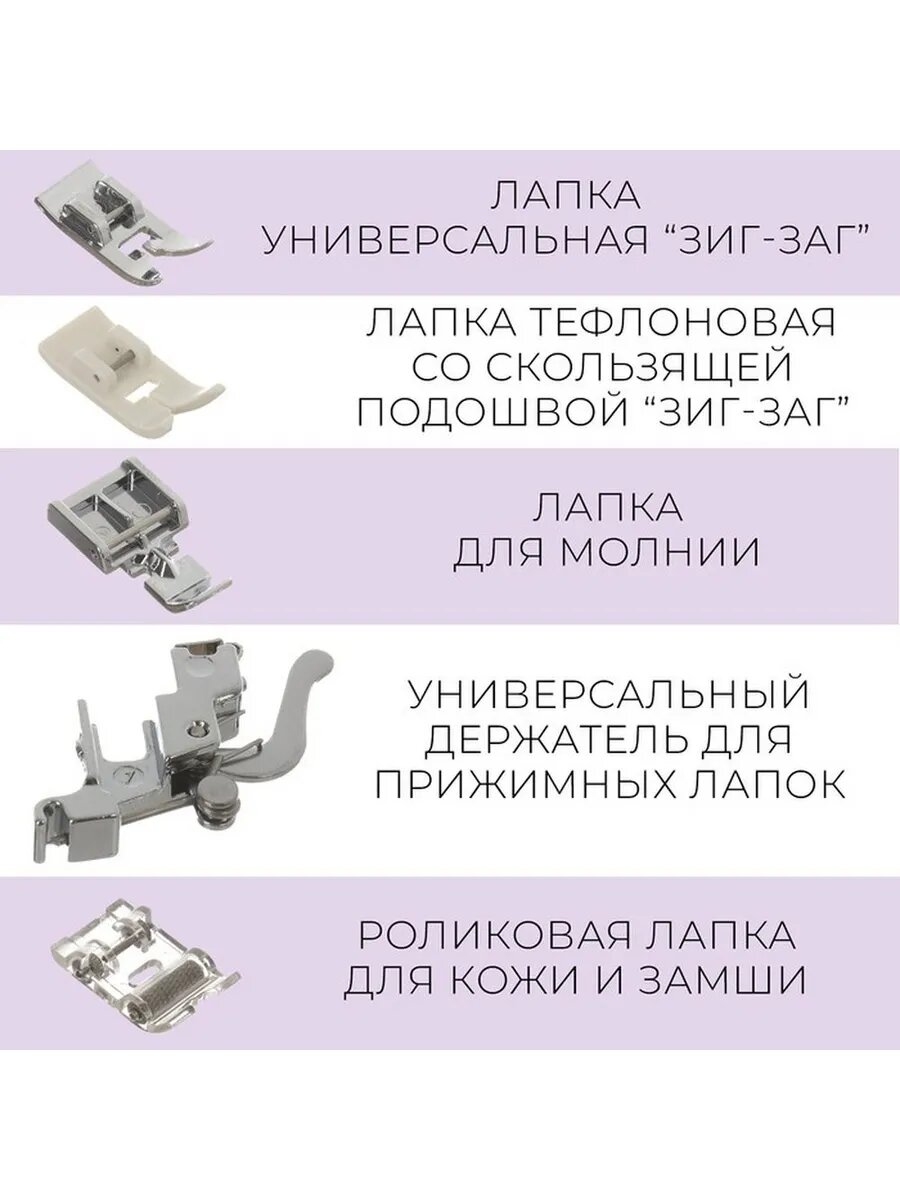 ЛАПКА
УНИВЕРСАЛЬНАЯ “ЗИГ-ЗАГ”

ЛАПКА ТЕФЛОНОВАЯ
СО СКОЛЬЗЯЩЕЙ
ПОДОШВОЙ “ЗИГ-ЗАГ”

ЛАПКА
ДЛЯ МОЛНИИ

УНИВЕРСАЛЬНЫЙ
ДЕРЖАТЕЛЬ ДЛЯ
ПРИЖИМНЫХ ЛАПОК

РОЛИКОВАЯ ЛАПКА
ДЛЯ КОЖИ И ЗАМШИ