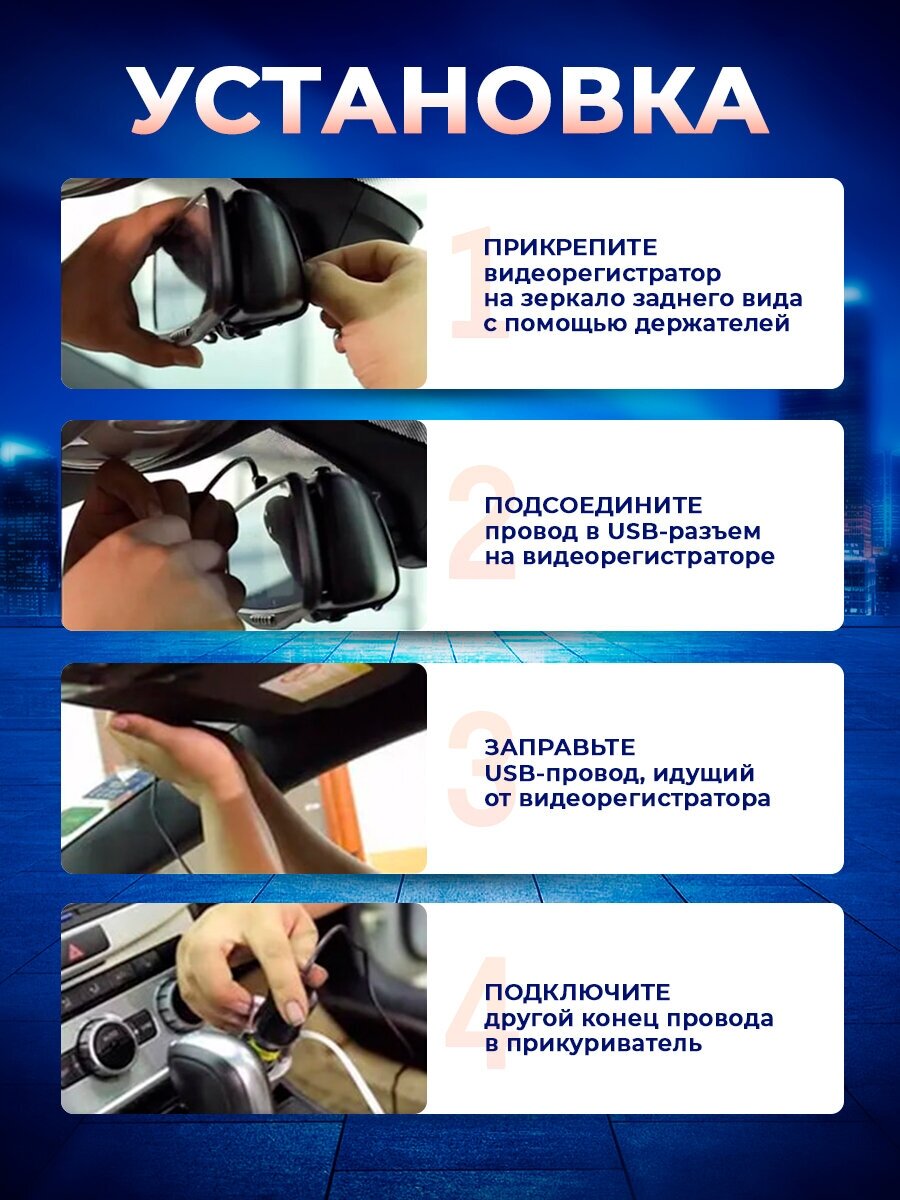 УСТАНОВКА

1 ПРИКРЕПИТЕ видеорегистратор на зеркало заднего вида с помощью держателей

2 ПОДСОЕДИНИТЕ провод в USB-разъем на видеорегистраторе

3 ЗАПРАВЬТЕ USB-провод, идущий от видеорегистратора

4 ПОДКЛЮЧИТЕ другой конец провода в прикуриватель