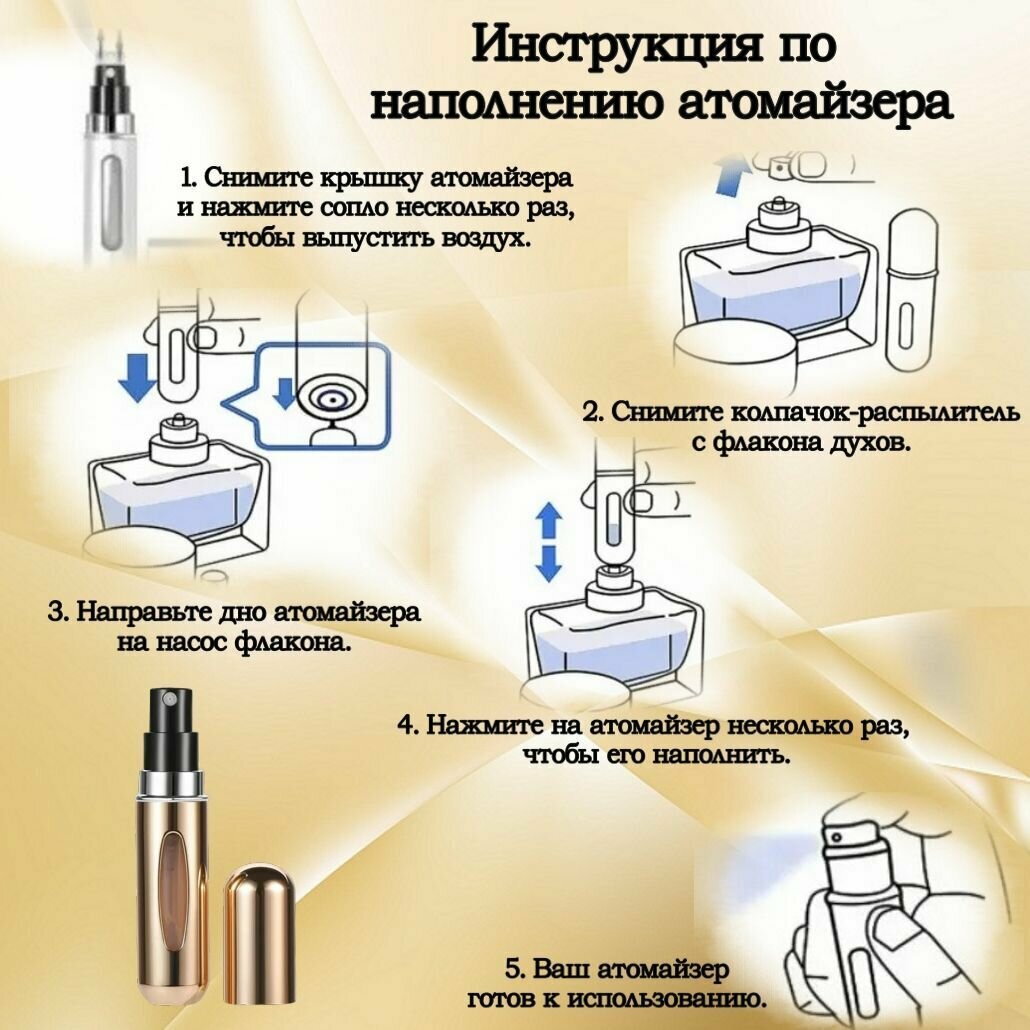 Инструкция по наполнению атомайзера

1. Снимите крышку атомайзера и нажмите сопло несколько раз, чтобы выпустить воздух.

2. Снимите колпачок-распылитель с флакона духов.

3. Направьте дно атомайзера на насос флакона.

4. Нажмите на атомайзер несколько раз, чтобы его наполнить.

5. Ваш атомайзер готов к использованию.