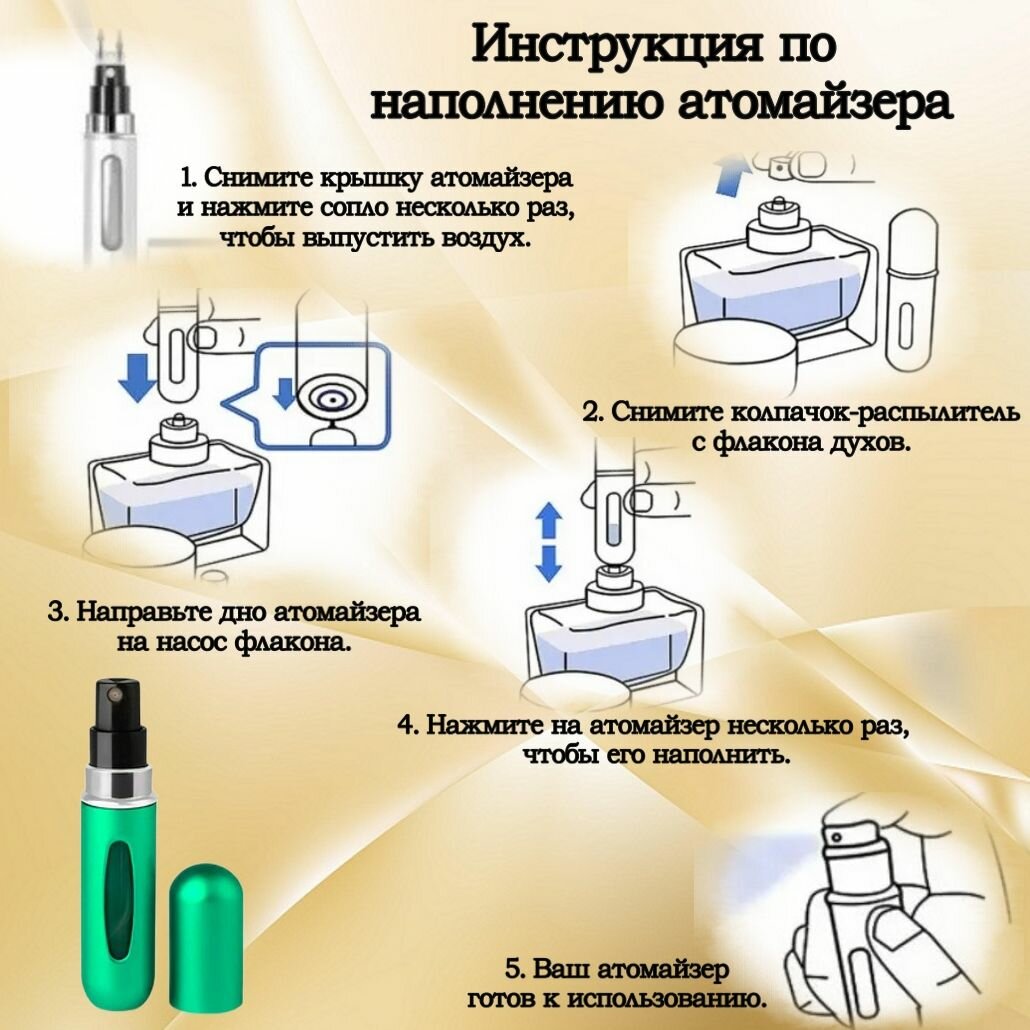 Инструкция по наполнению атомайзера

1. Снимите крышку атомайзера и нажмите сопло несколько раз, чтобы выпустить воздух.

2. Снимите колпачок-распылитель с флакона духов.

3. Направьте дно атомайзера на насос флакона.

4. Нажмите на атомайзер несколько раз, чтобы его наполнить.

5. Ваш атомайзер готов к использованию.