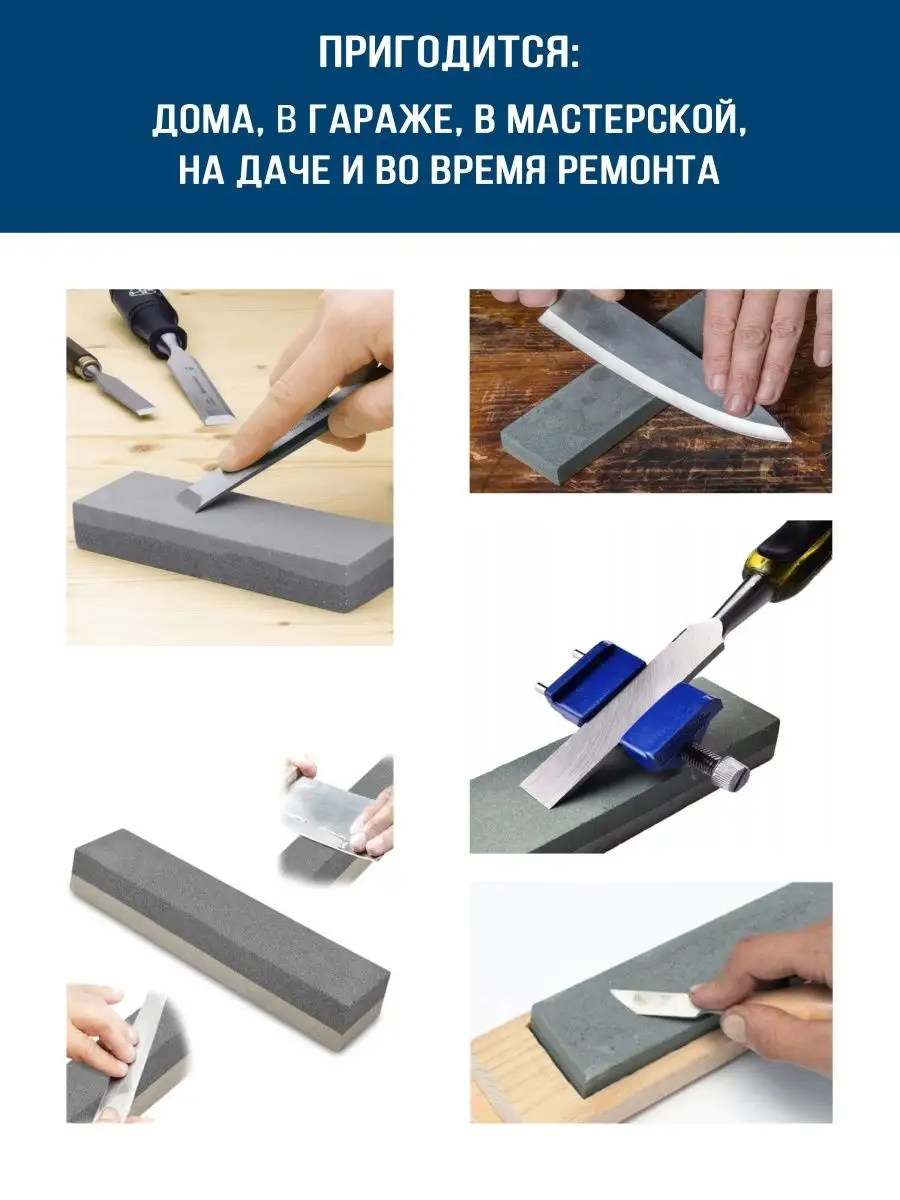 ПРИГОДИТСЯ:

ДОМА, В ГАРАЖЕ, В МАСТЕРСКОЙ, НА ДАЧЕ И ВО ВРЕМЯ РЕМОНТА