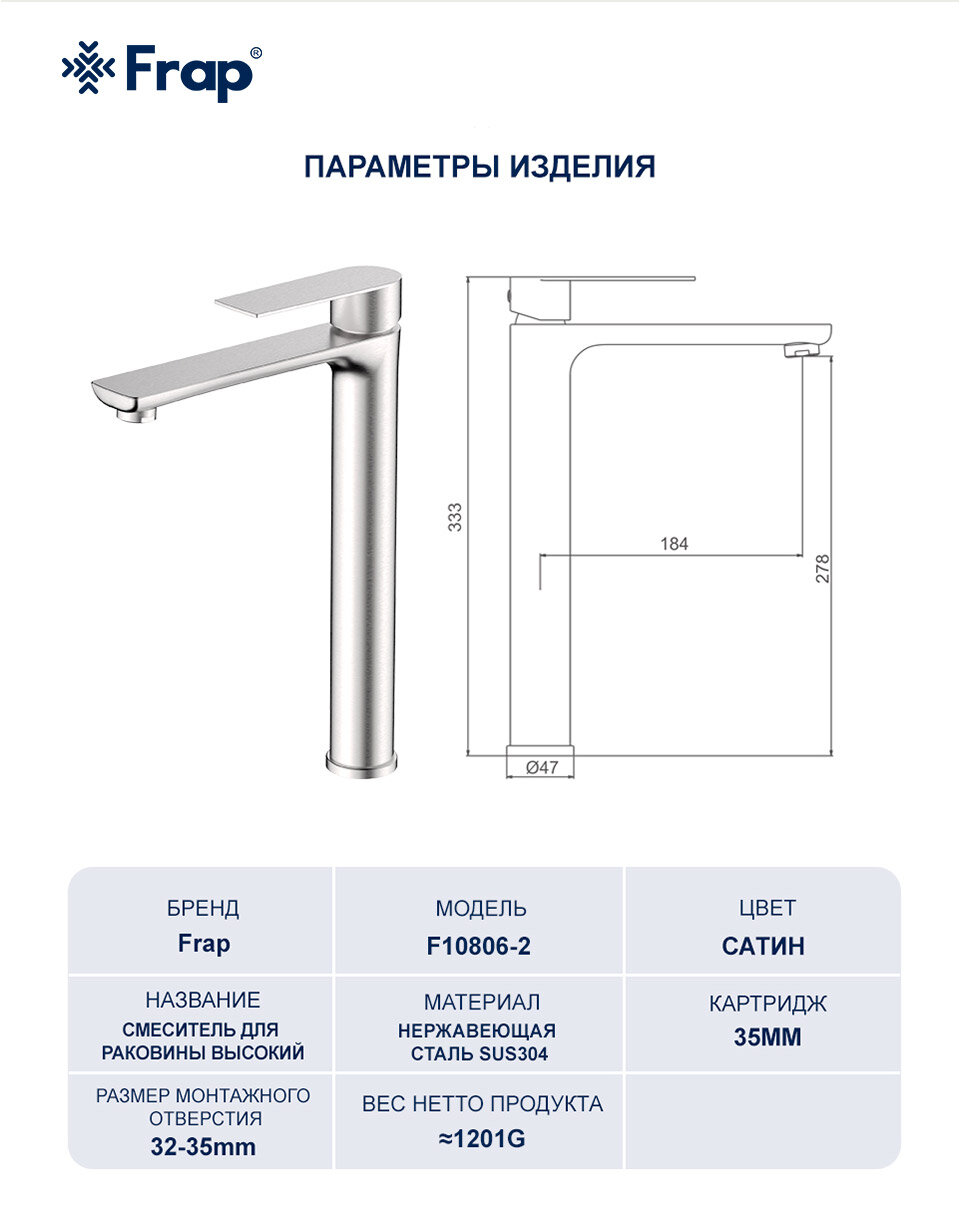 Frap®

ПАРАМЕТРЫ ИЗДЕЛИЯ

333

184

278

Ø47

| БРЕНД Frap | МОДЕЛЬ F10806-2 | ЦВЕТ САТИН |
|---|---|---|
| НАЗВАНИЕ СМЕСИТЕЛЬ ДЛЯ РАКОВИНЫ ВЫСОКИЙ | МАТЕРИАЛ НЕРЖАВЕЮЩАЯ СТАЛЬ SUS304 | КАРТРИДЖ 35ММ |
| РАЗМЕР МОНТАЖНОГО ОТВЕРСТИЯ 32-35mm | ВЕС НЕТТО ПРОДУКТА ≈1201G | |