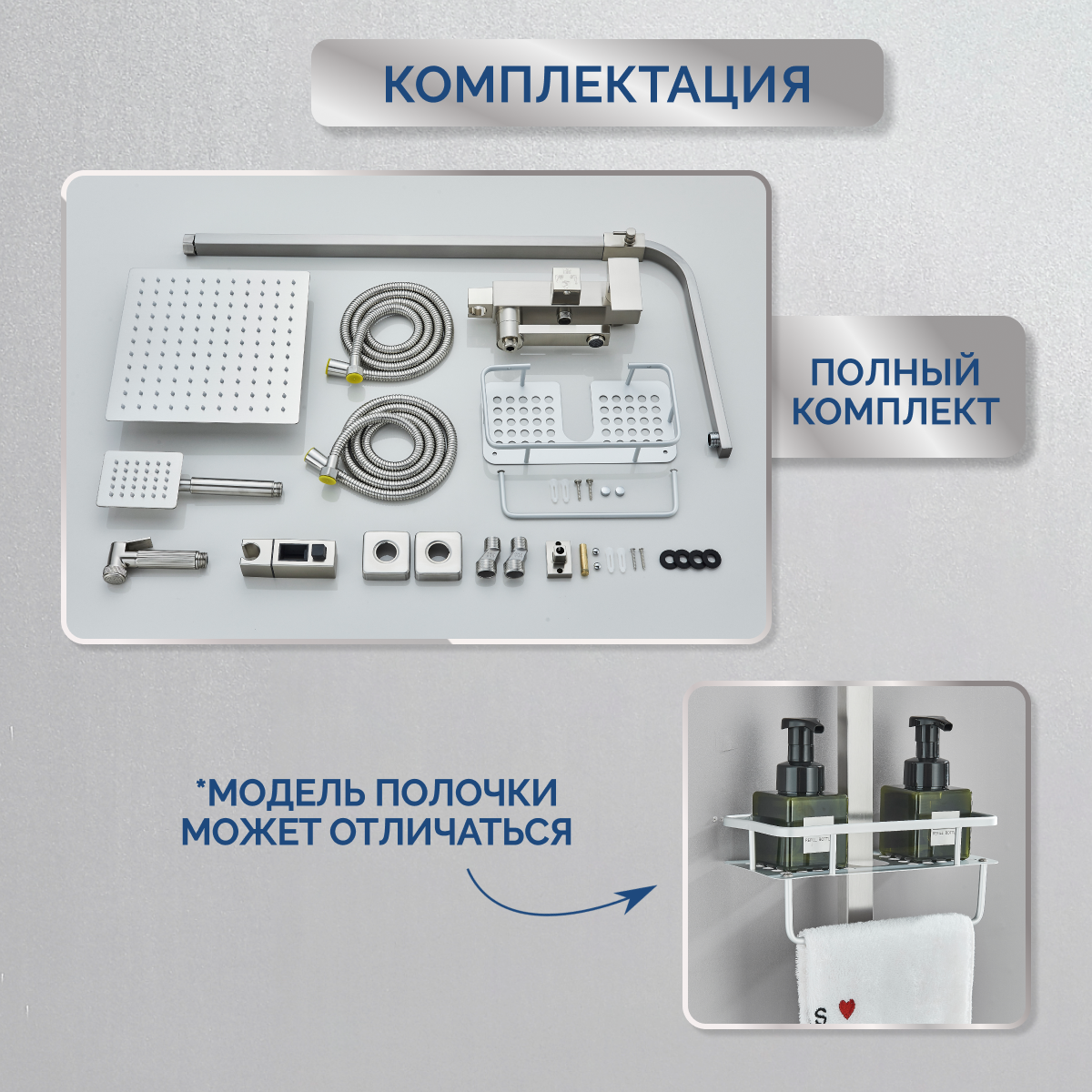 КОМПЛЕКТАЦИЯ

ПОЛНЫЙ КОМПЛЕКТ

*МОДЕЛЬ ПОЛОЧКИ МОЖЕТ ОТЛИЧАТЬСЯ

S