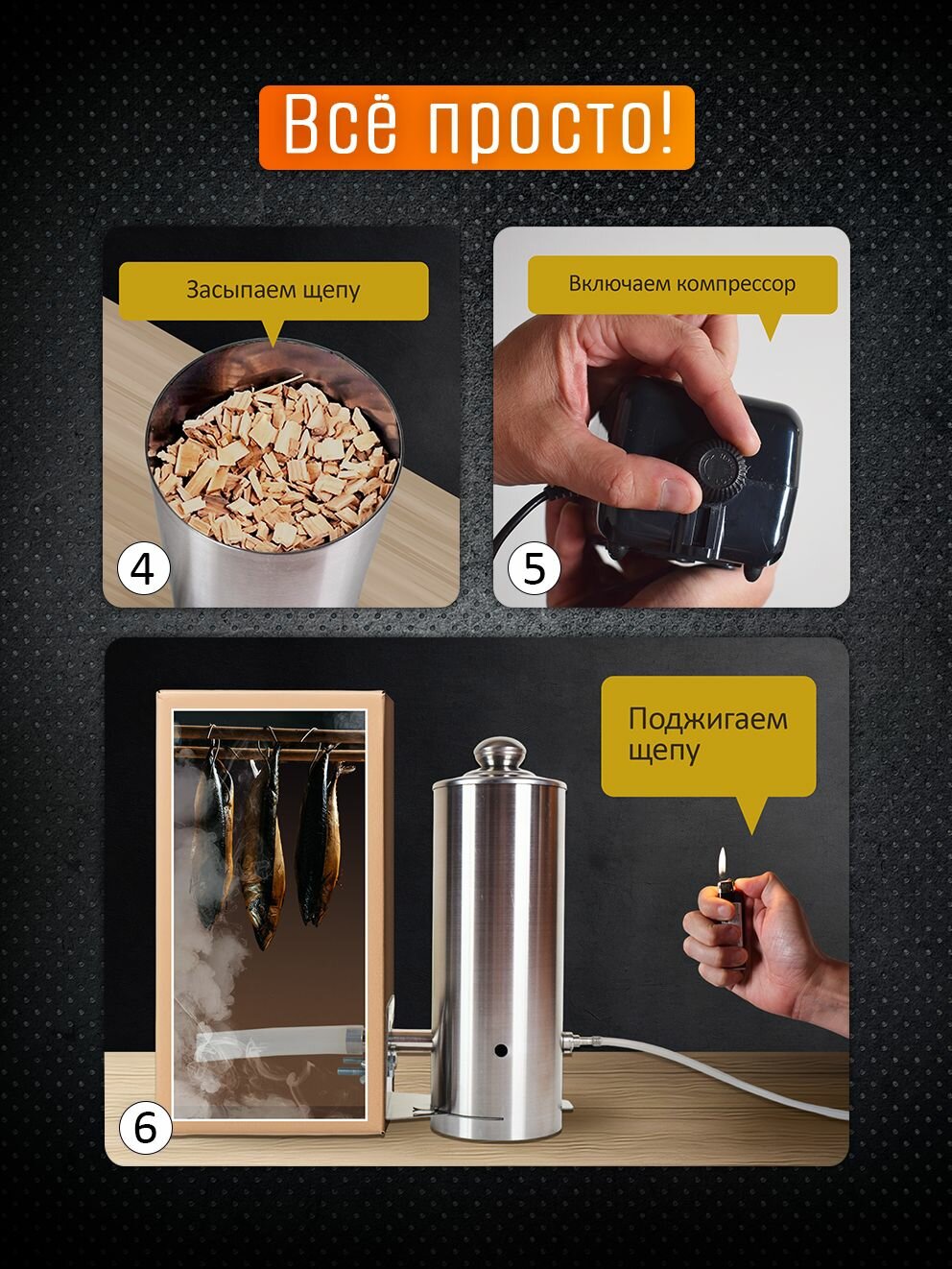 Всё просто!

Засыпаем щепу

4

Включаем компрессор

5

Поджигаем щепу

6