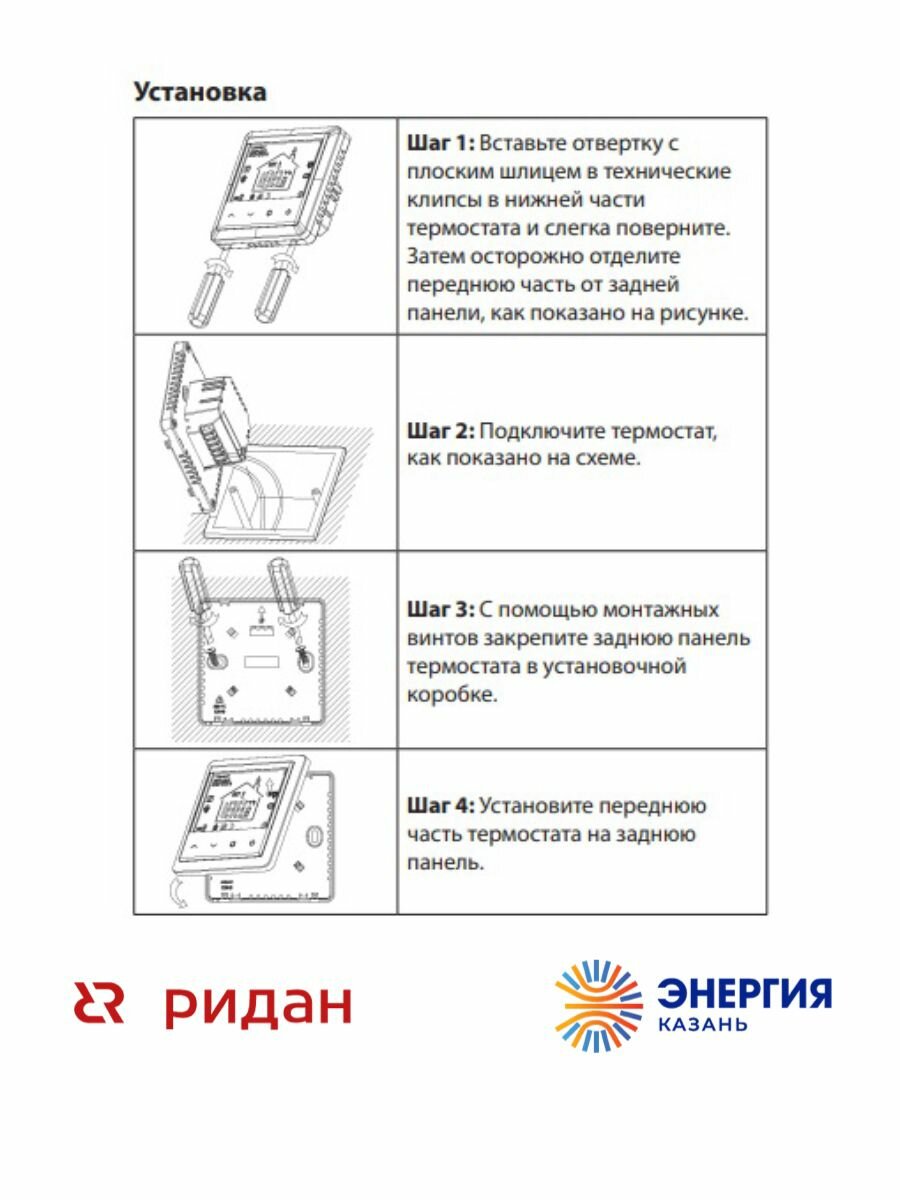 Установка

| | |
|---|---|
| | **Шаг 1:** Вставьте отвертку с плоским шлицем в технические клипсы в нижней части термостата и слегка поверните. Затем осторожно отделите переднюю часть от задней панели, как показано на рисунке. |
| | **Шаг 2:** Подключите термостат, как показано на схеме. |
| | **Шаг 3:** С помощью монтажных винтов закрепите заднюю панель термостата в установочной коробке. |
| | **Шаг 4:** Установите переднюю часть термостата на заднюю панель. |

ридан

ЭНЕРГИЯ
КАЗАНЬ