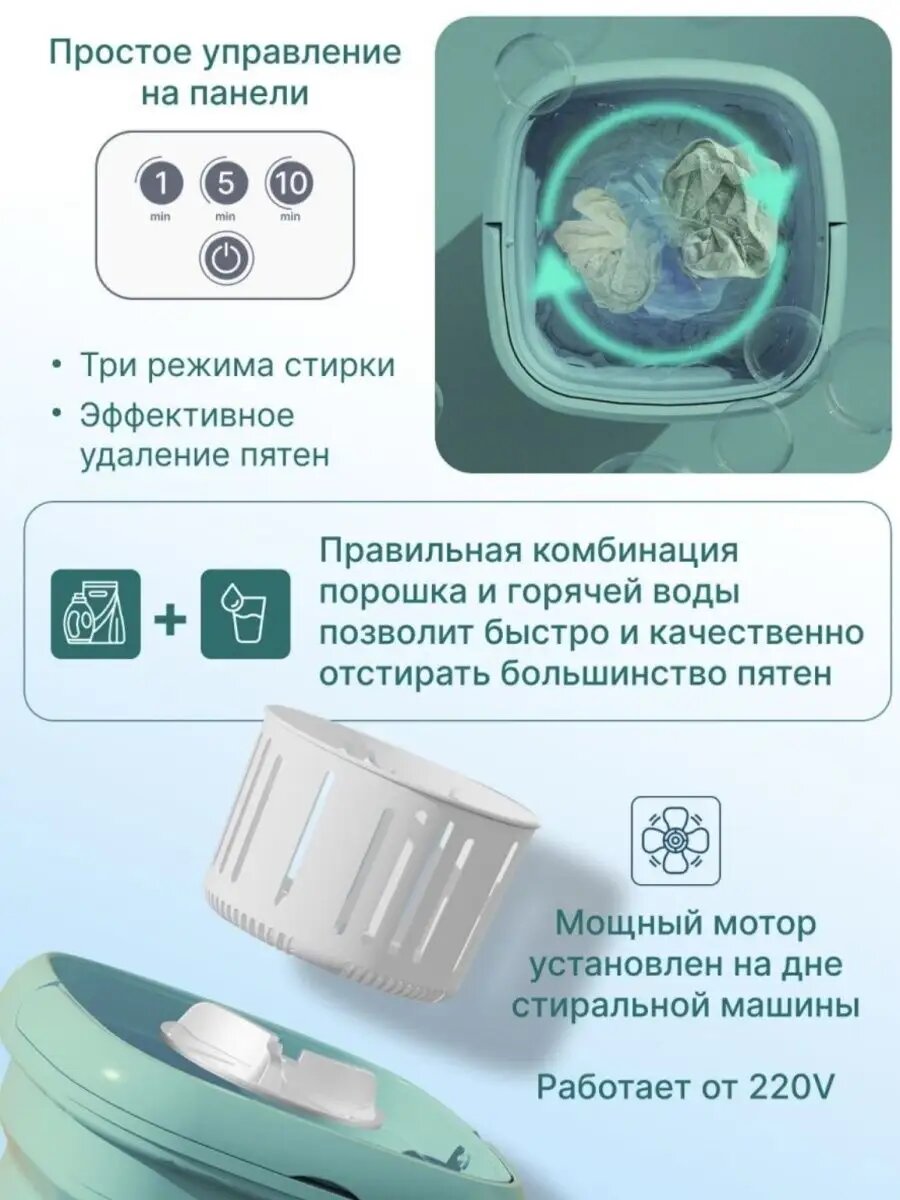 Простое управление на панели

1
min
5
min
10
min

• Три режима стирки
• Эффективное удаление пятен

+

Правильная комбинация порошка и горячей воды позволит быстро и качественно отстирать большинство пятен

Мощный мотор установлен на дне стиральной машины

Работает от 220V