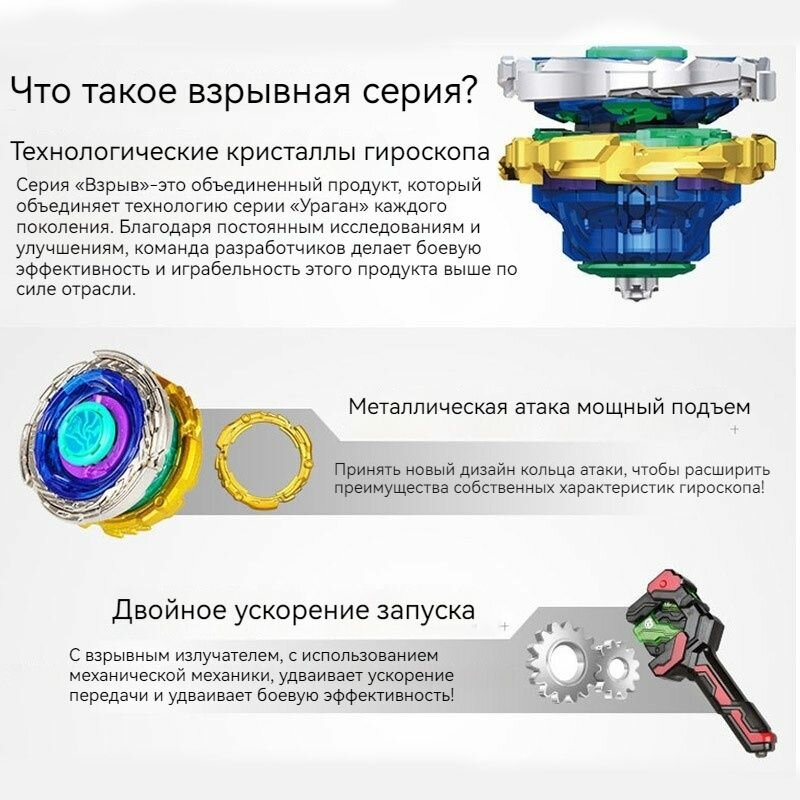 Что такое взрывная серия?

Технологические кристаллы гироскопа

Серия «Взрыв»-это объединенный продукт, который объединяет технологию серии «Ураган» каждого поколения. Благодаря постоянным исследованиям и улучшениям, команда разработчиков делает боевую эффективность и играбельность этого продукта выше по силе отрасли.

Металлическая атака мощный подъем

Принять новый дизайн кольца атаки, чтобы расширить преимущества собственных характеристик гироскопа!

Двойное ускорение запуска

С взрывным излучателем, с использованием механической механики, удваивает ускорение передачи и удваивает боевую эффективность!