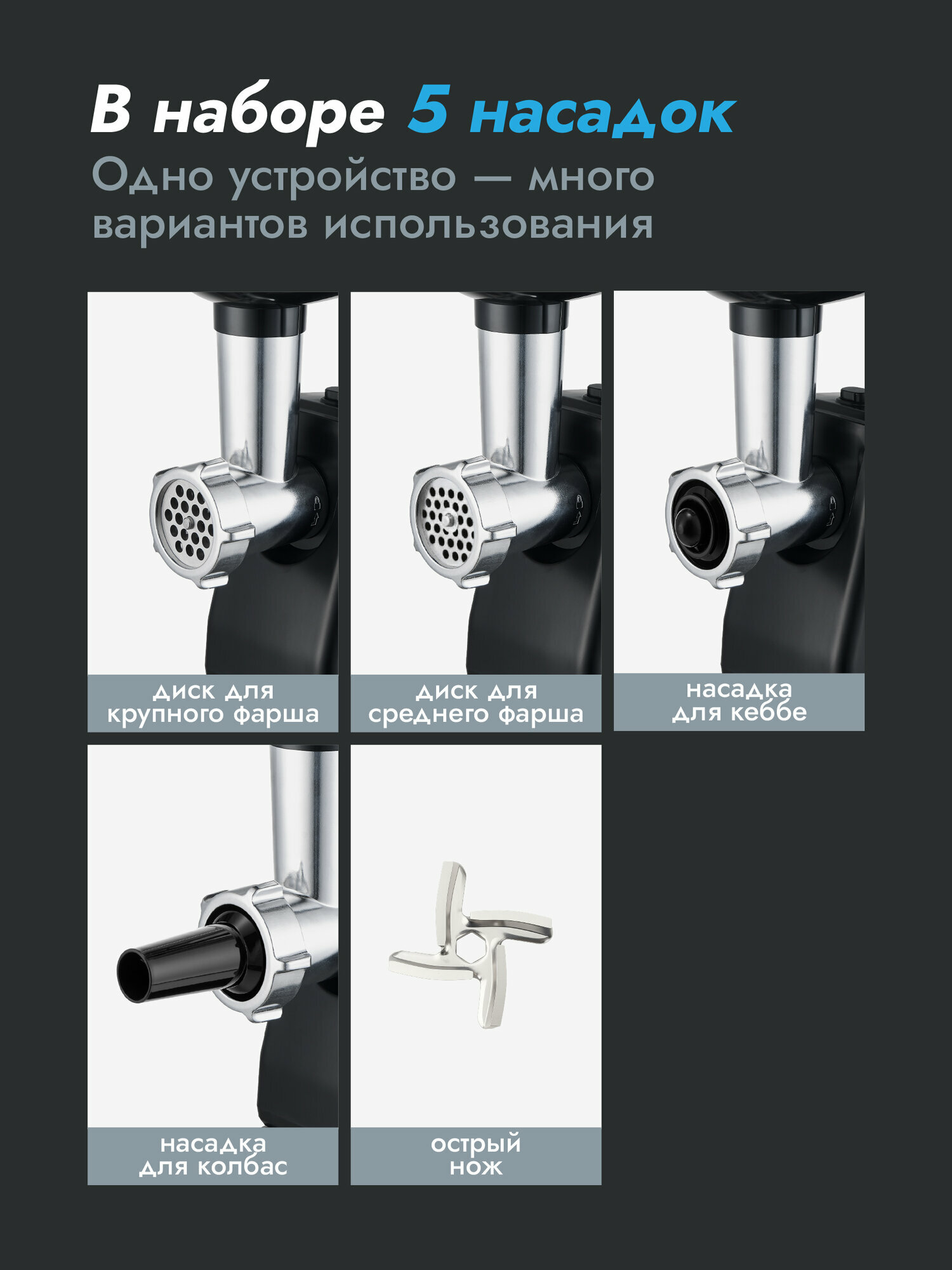 В наборе 5 насадок
Одно устройство — много вариантов использования

диск для крупного фарша

диск для среднего фарша

насадка для кеббе

насадка для колбас

острый нож