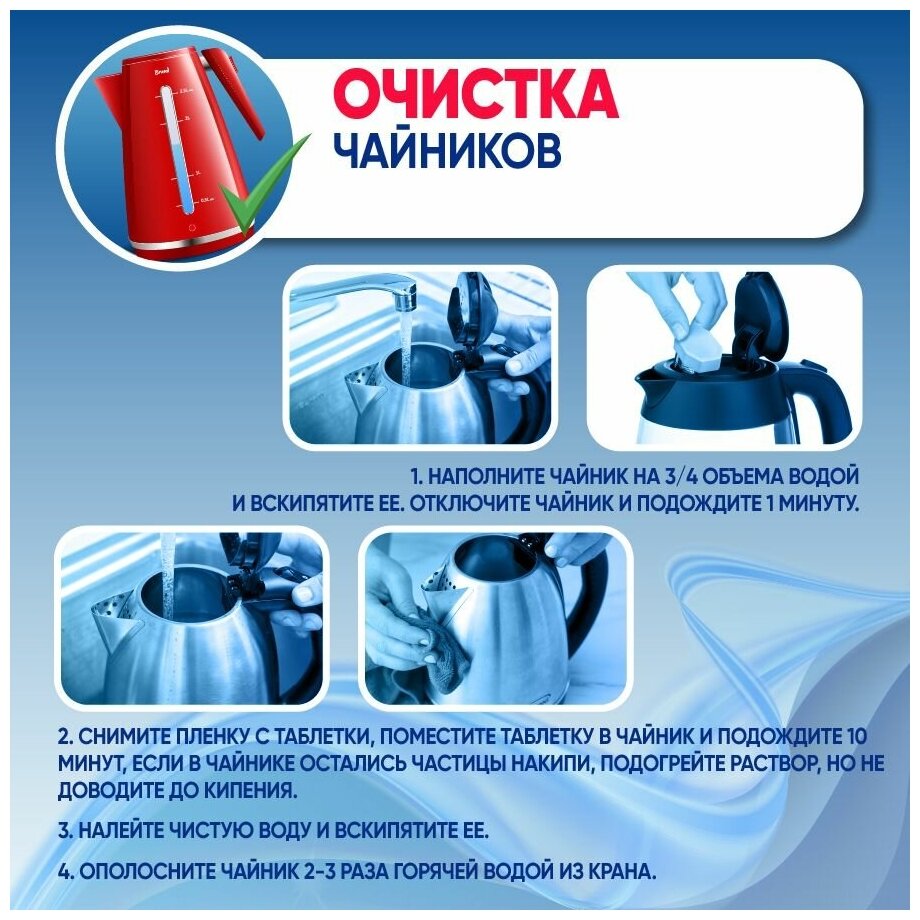 ОЧИСТКА
ЧАЙНИКОВ

1. НАПОЛНИТЕ ЧАЙНИК НА 3/4 ОБЪЕМА ВОДОЙ И ВСКИПЯТИТЕ ЕЕ. ОТКЛЮЧИТЕ ЧАЙНИК И ПОДОЖДИТЕ 1 МИНУТУ.

2. СНИМИТЕ ПЛЕНКУ С ТАБЛЕТКИ, ПОМЕСТИТЕ ТАБЛЕТКУ В ЧАЙНИК И ПОДОЖДИТЕ 10 МИНУТ, ЕСЛИ В ЧАЙНИКЕ ОСТАЛИСЬ ЧАСТИЦЫ НАКИПИ, ПОДОГРЕЙТЕ РАСТВОР, НО НЕ ДОВОДИТЕ ДО КИПЕНИЯ.

3. НАЛЕЙТЕ ЧИСТУЮ ВОДУ И ВСКИПЯТИТЕ ЕЕ.

4. ОПОЛОСНИТЕ ЧАЙНИК 2-3 РАЗА ГОРЯЧЕЙ ВОДОЙ ИЗ КРАНА.