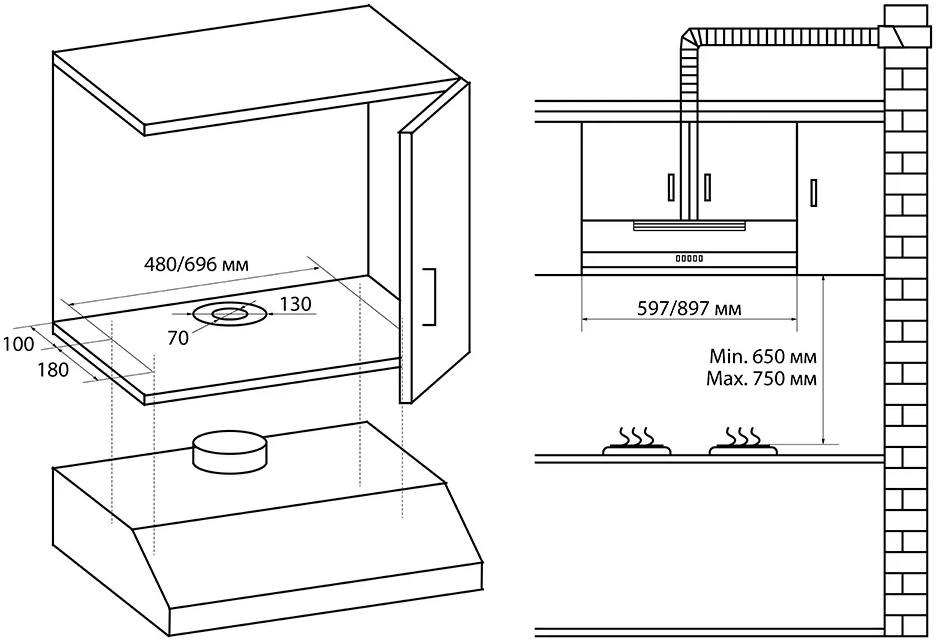 480/696 мм
130
70
100
180
597/897 мм
Min. 650 мм
Max. 750 мм