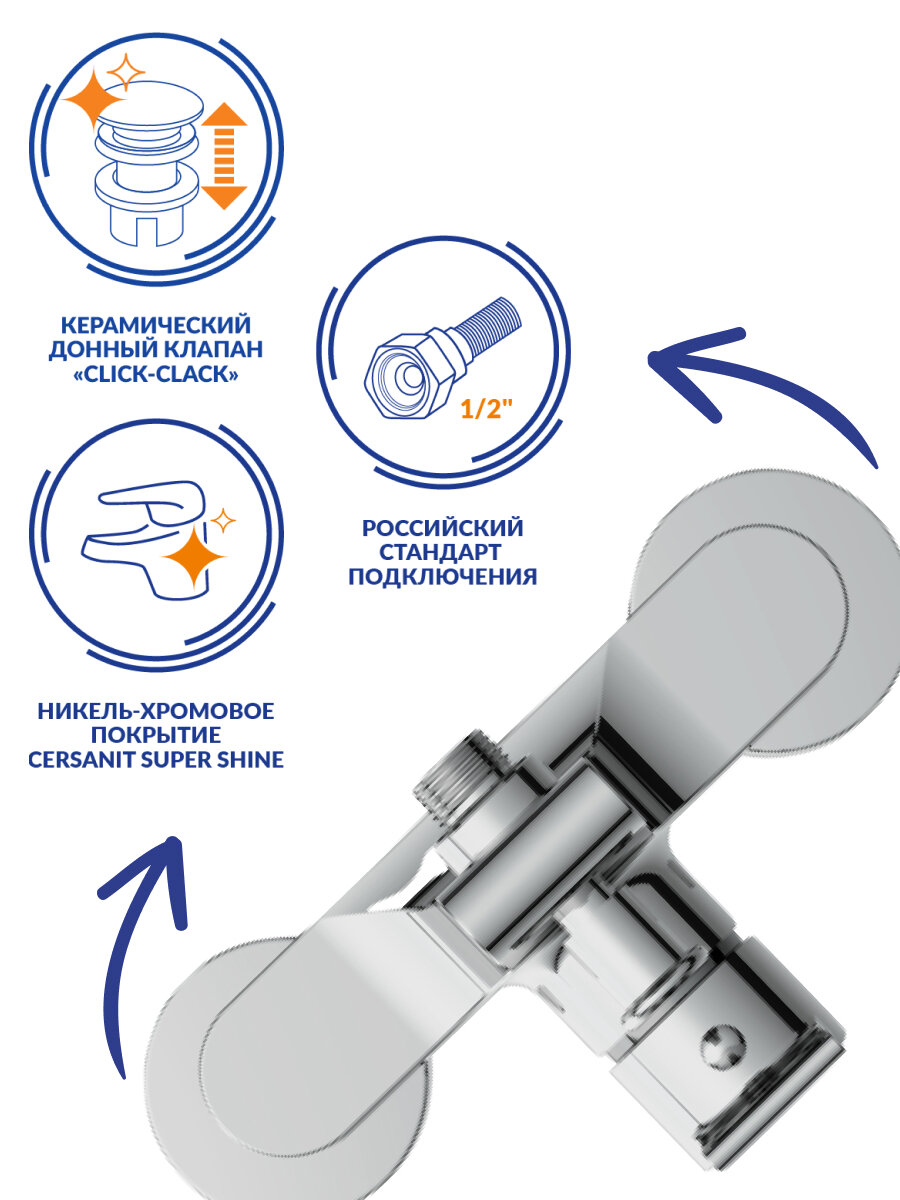 КЕРАМИЧЕСКИЙ ДОННЫЙ КЛАПАН «CLICK-CLACK»

1/2"

РОССИЙСКИЙ СТАНДАРТ ПОДКЛЮЧЕНИЯ

НИКЕЛЬ-ХРОМОВОЕ ПОКРЫТИЕ CERSANIT SUPER SHINE