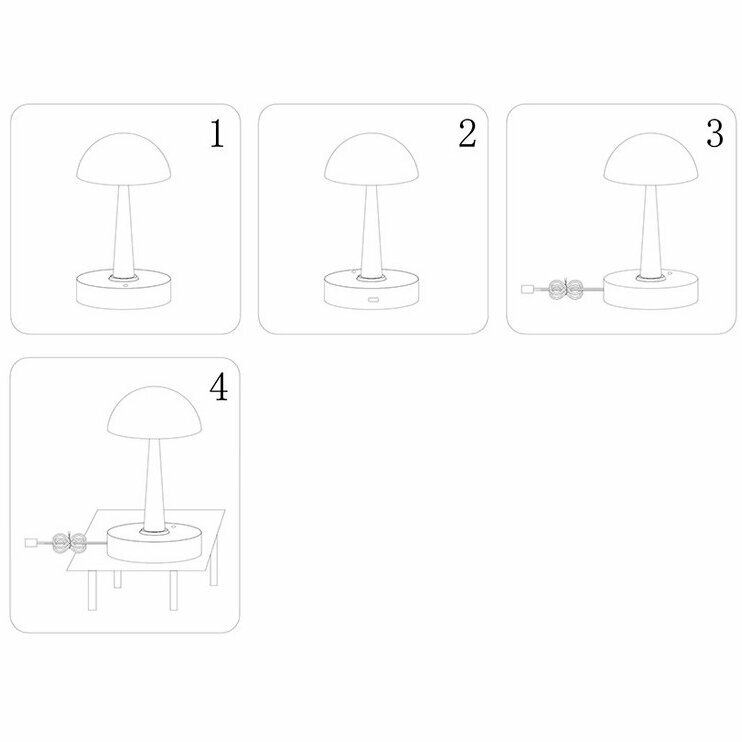 1

2

3

4