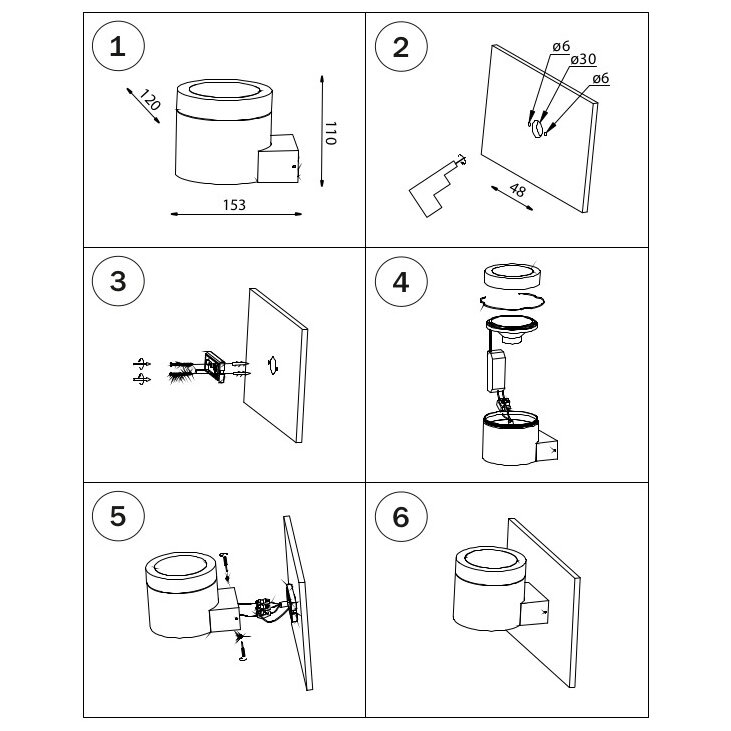 1

120

110

153

2

ø6

ø30

ø6

48

3

4

5

6