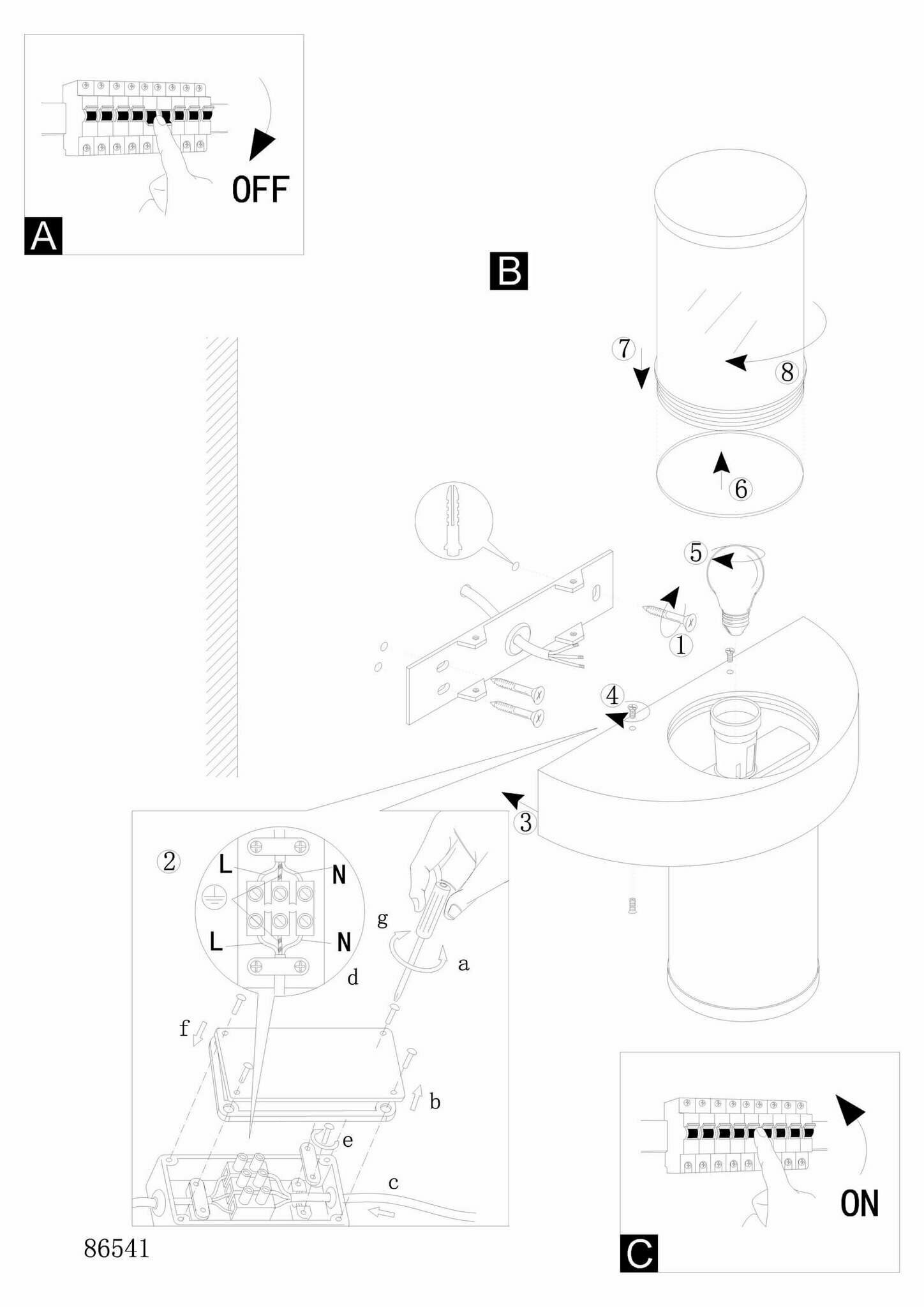 OFF
A

B

7
8
6
5
1
4
3

2
L
N
L
N
g
a
d
f
b
e
c

86541

ON
C